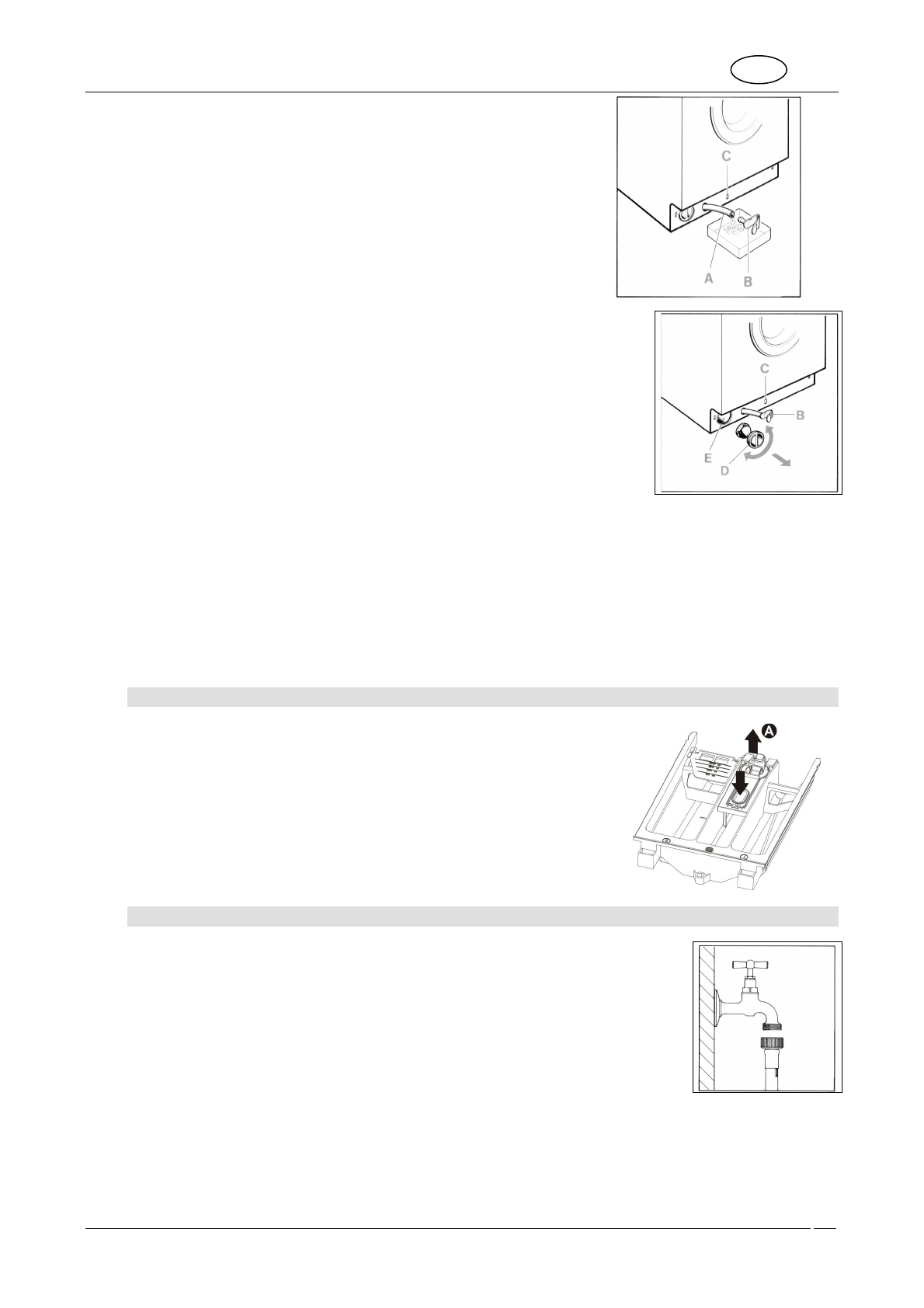 C

A

B

C

B

E

D

A