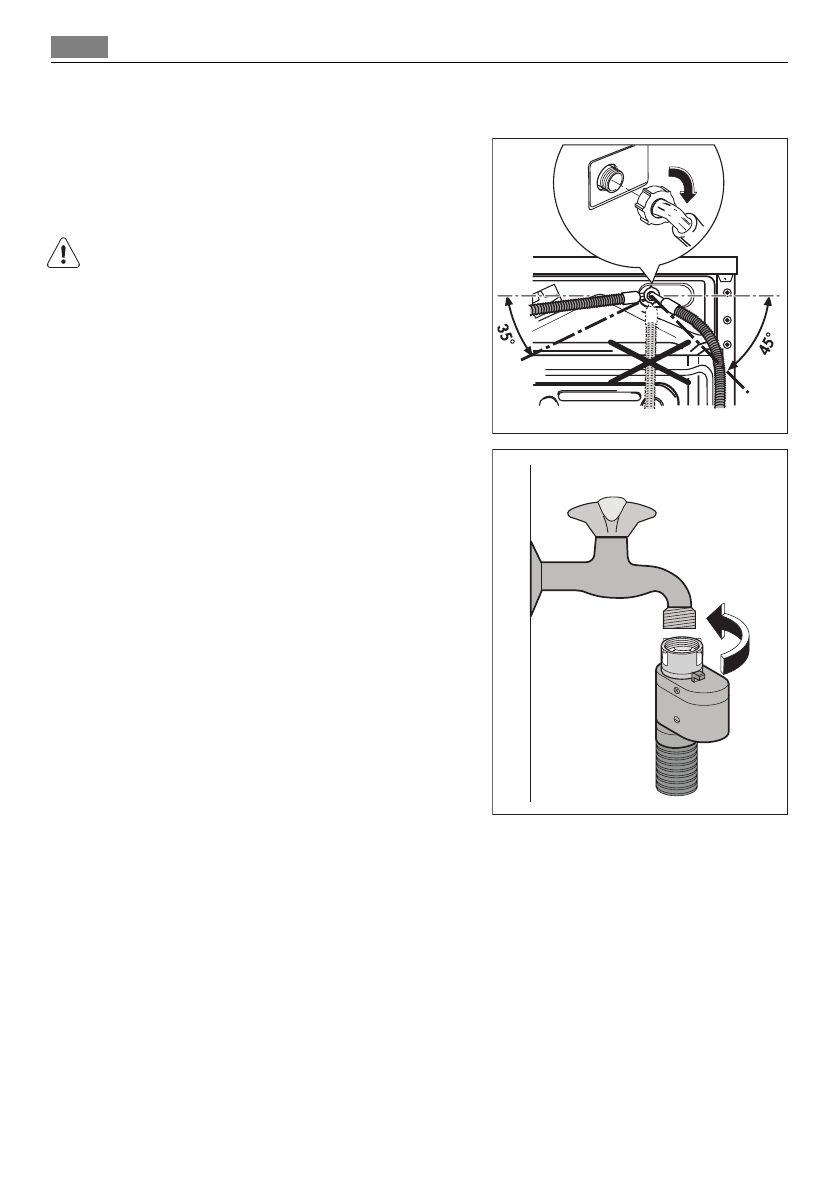 35°

45°