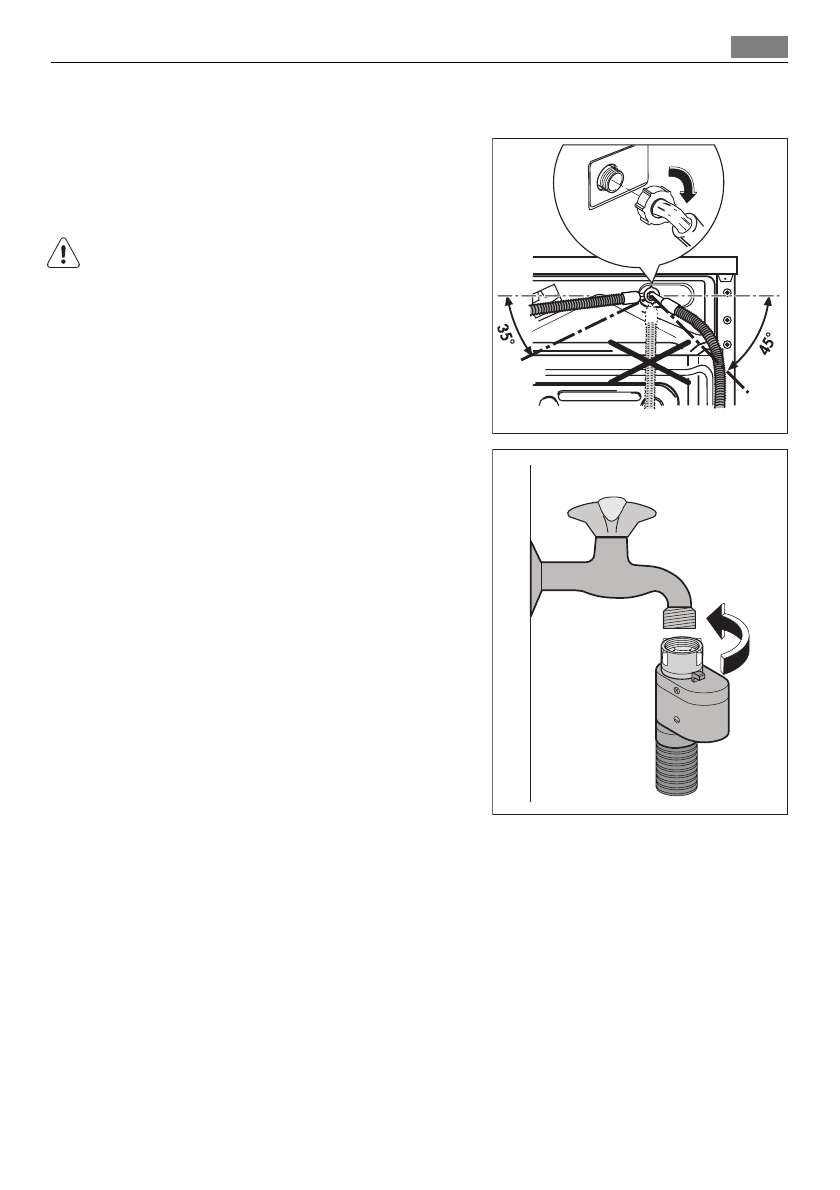 35°

45°