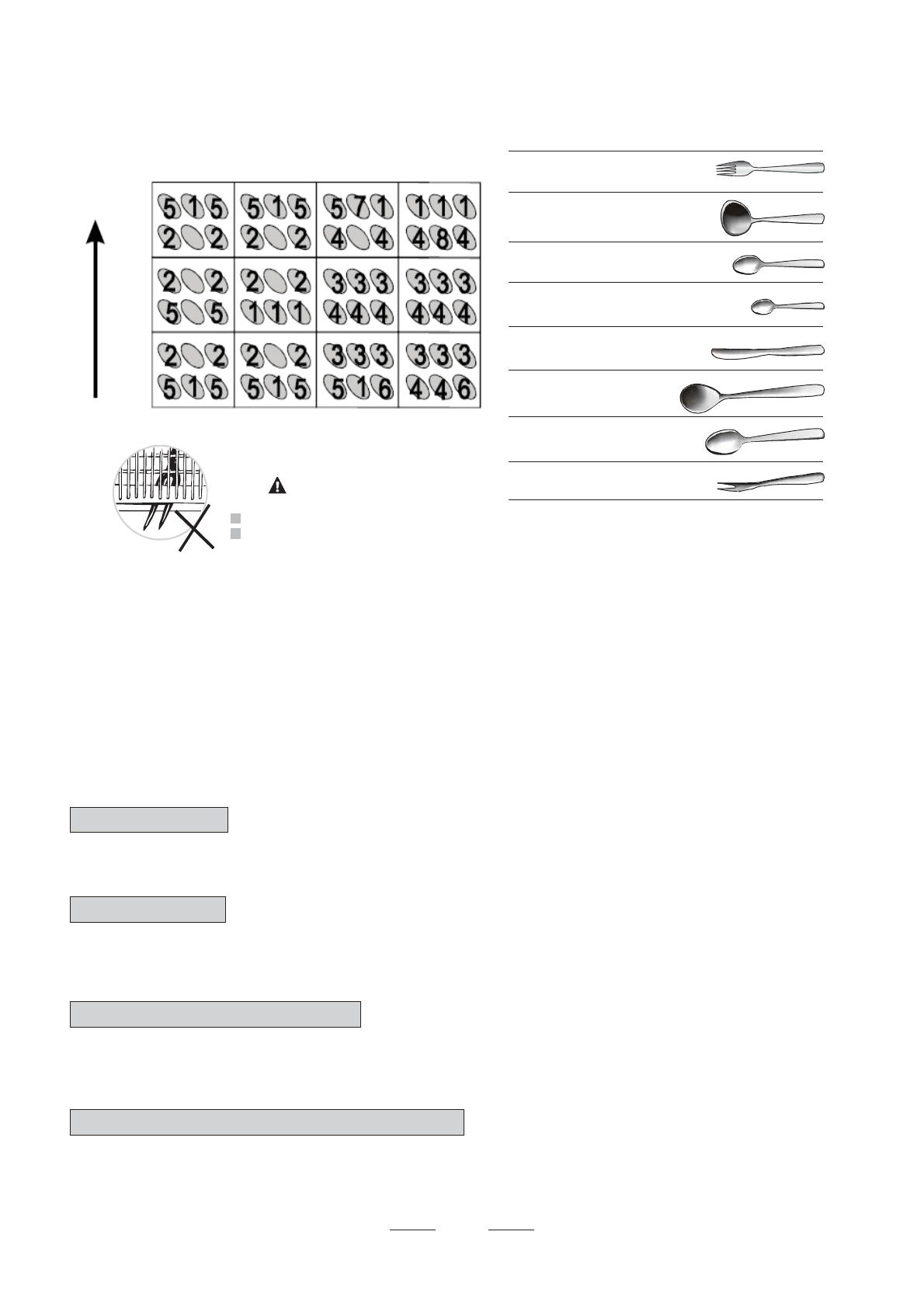 | | | | |
|---|---|---|---|
| 5 1 5 2 2 | 5 1 5 2 2 | 5 7 1 4 4 | 1 1 1 4 8 4 |
| 2 2 5 5 | 2 2 1 1 1 | 3 3 3 4 4 4 | 3 3 3 4 4 4 |
| 2 2 5 1 5 | 2 2 5 1 5 | 3 3 3 5 1 6 | 3 3 3 4 4 6 |