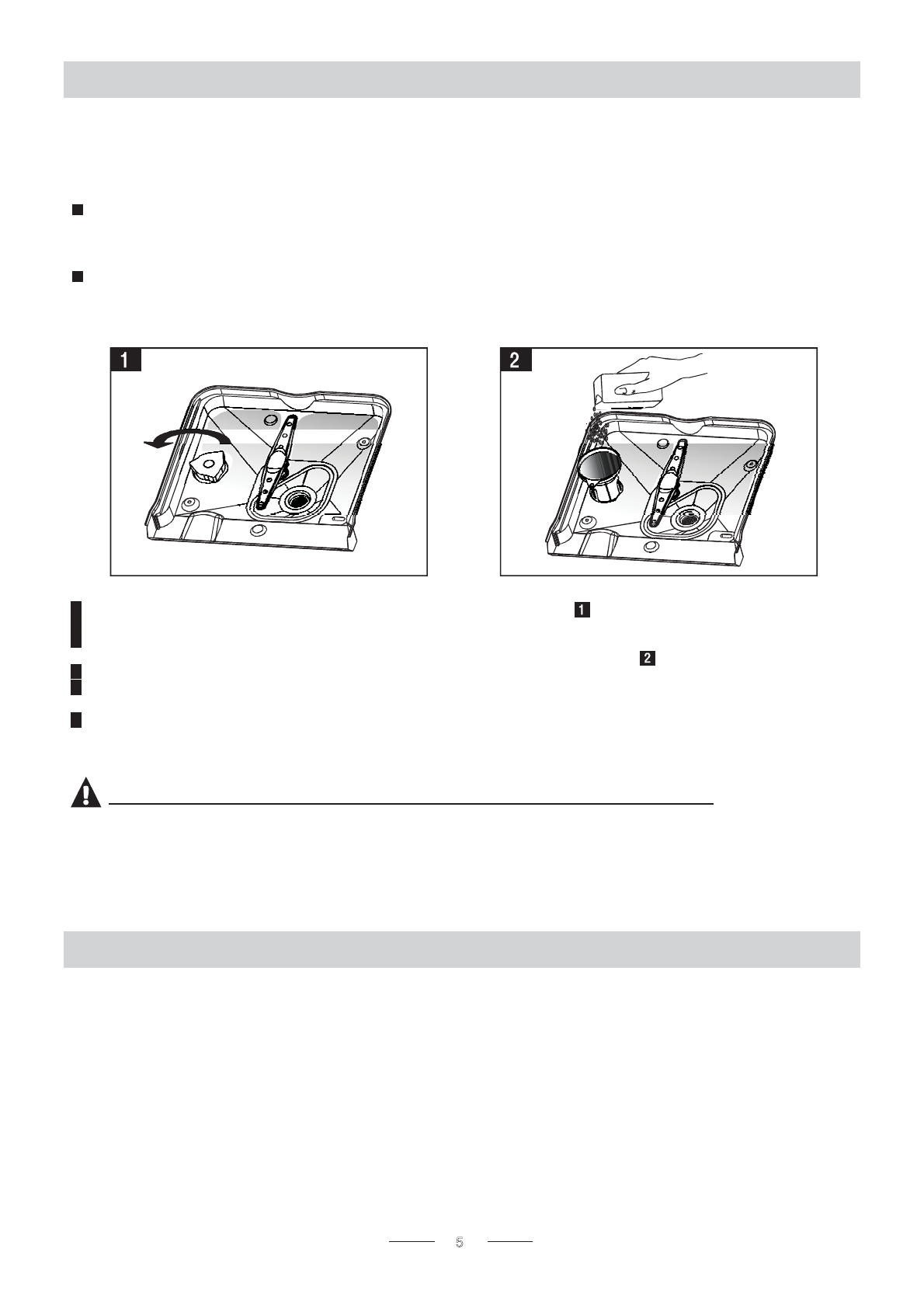 1

2

1

2

5