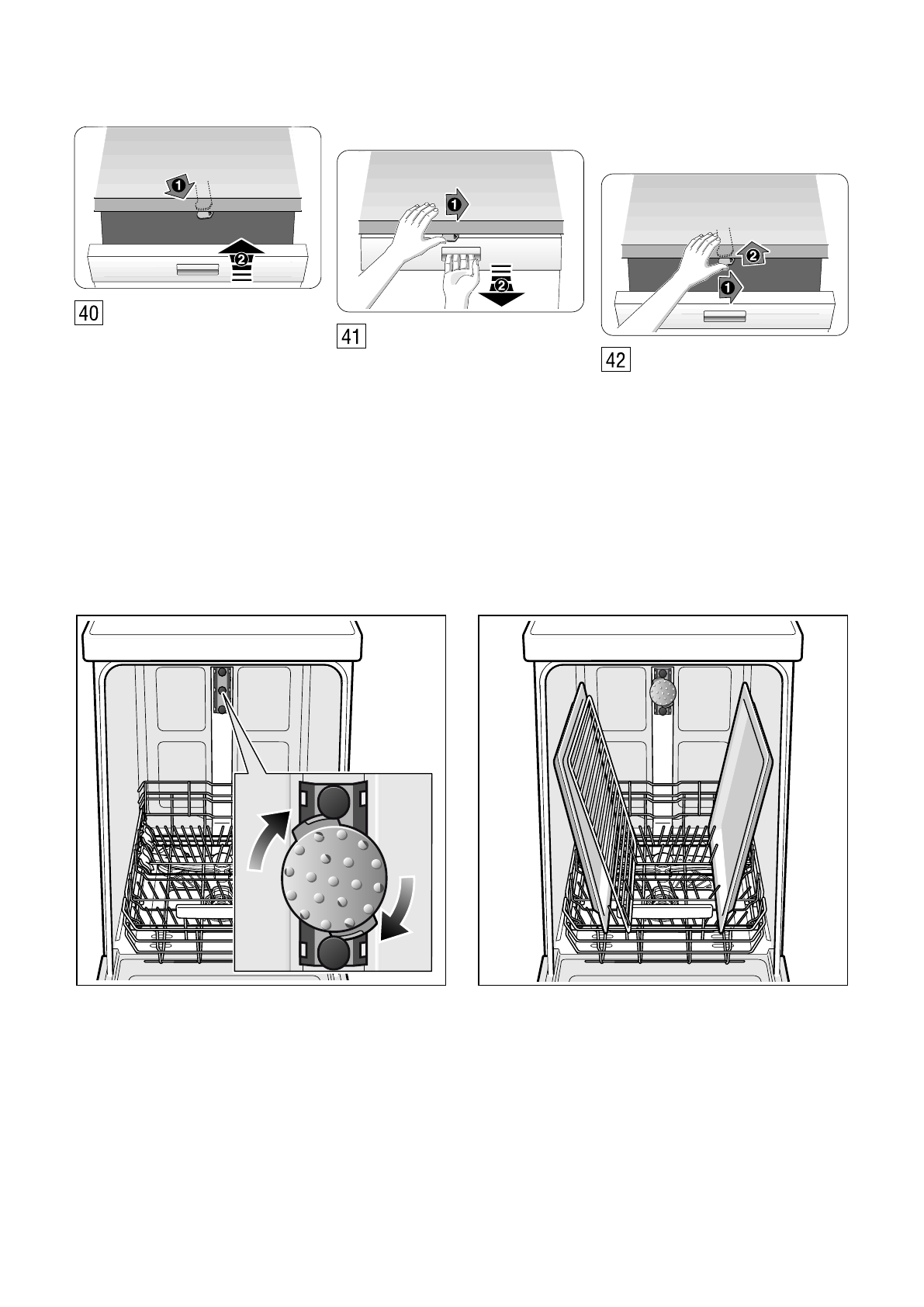 1
2
40

1
2
41

2
1
42