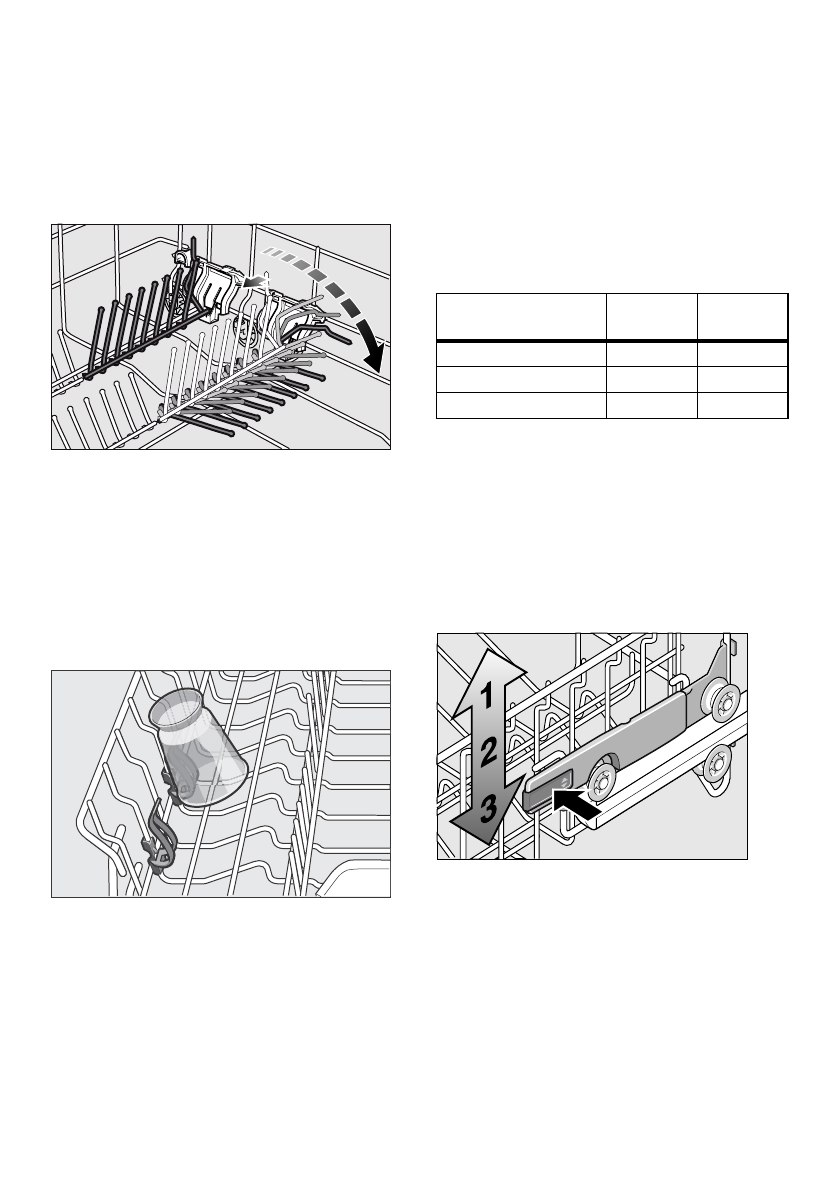 1
2
3