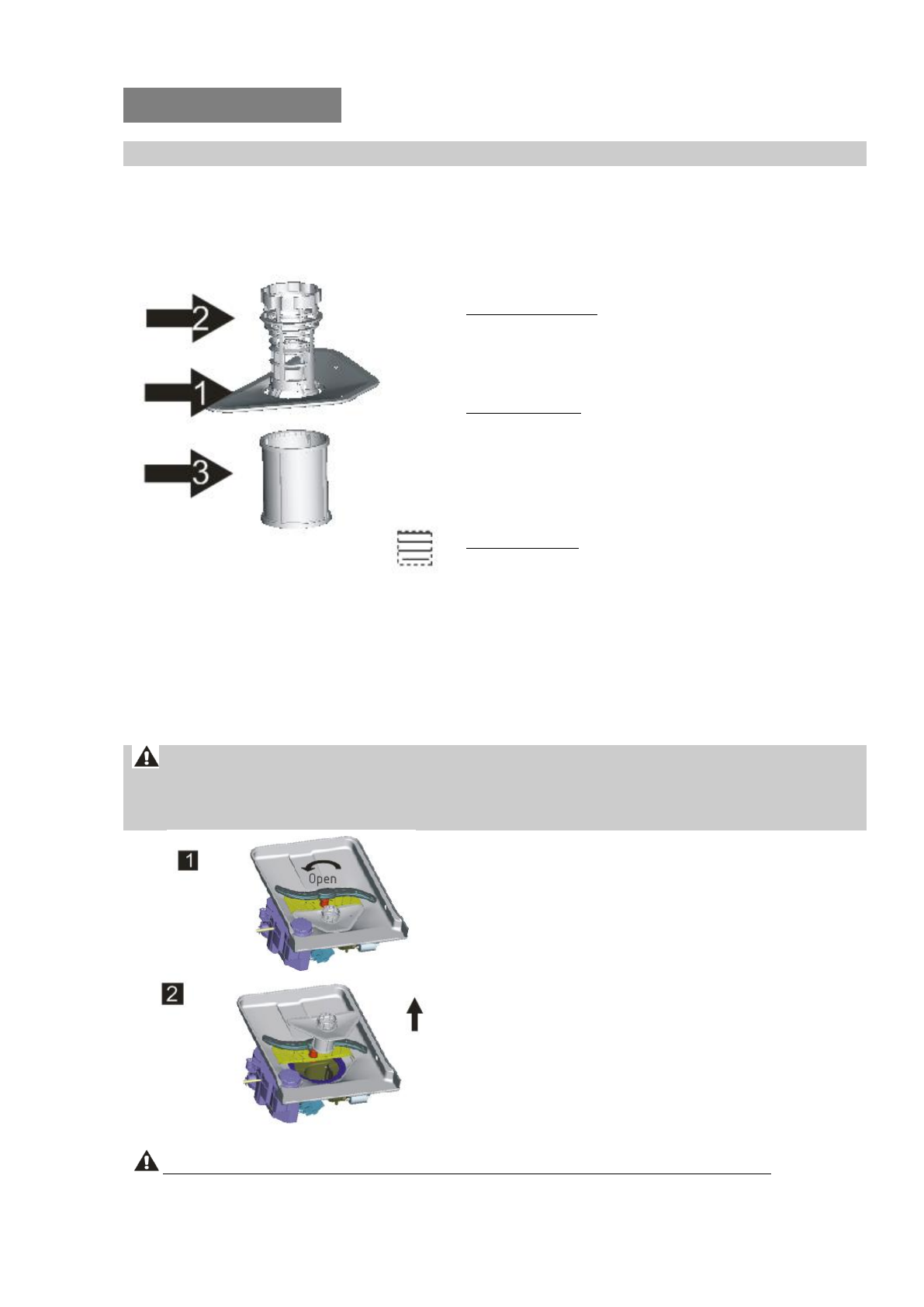 2

1

3

1

Open

2