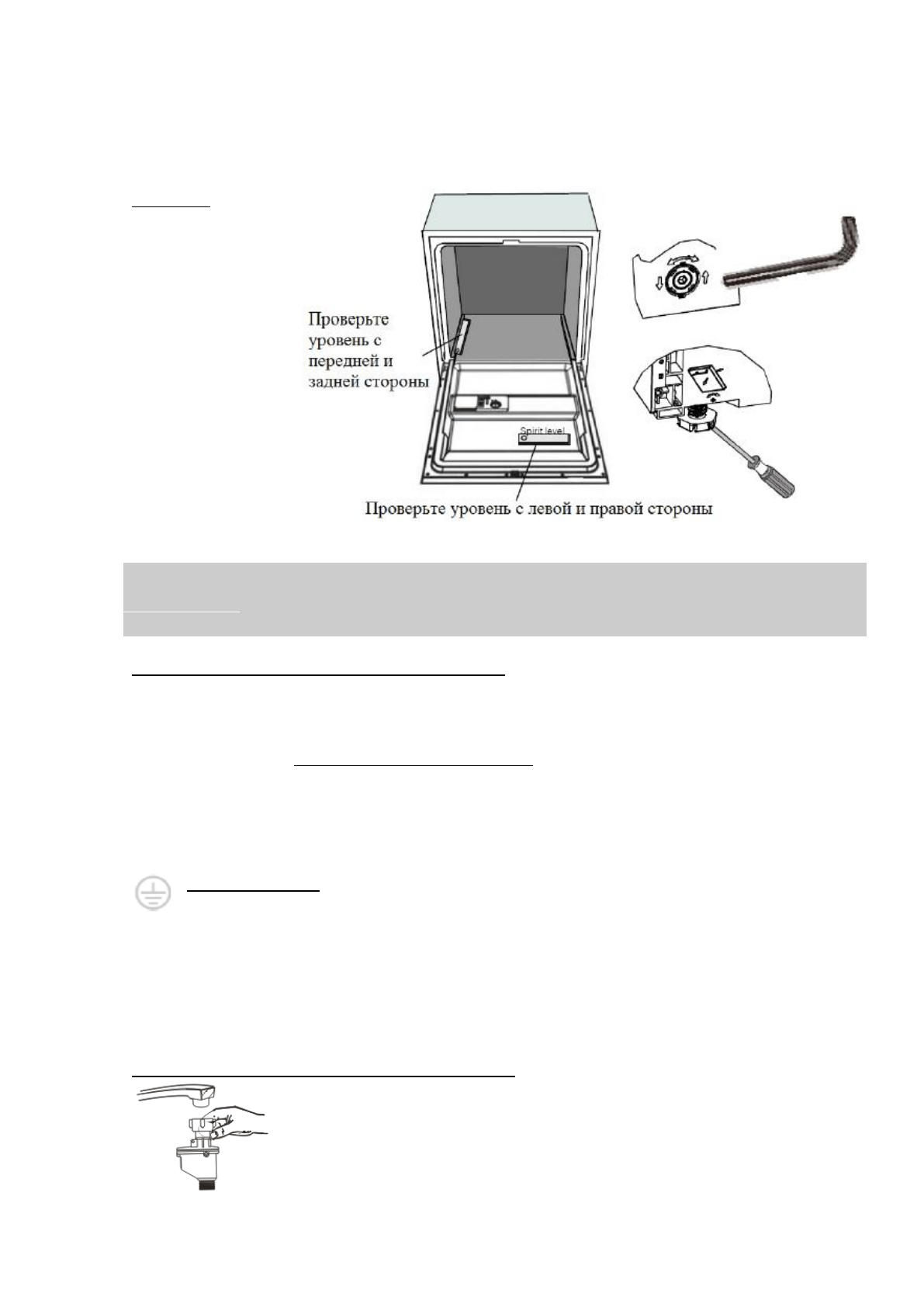 Проверьте уровень с передней и задней стороны

Spirit level

Проверьте уровень с левой и правой стороны