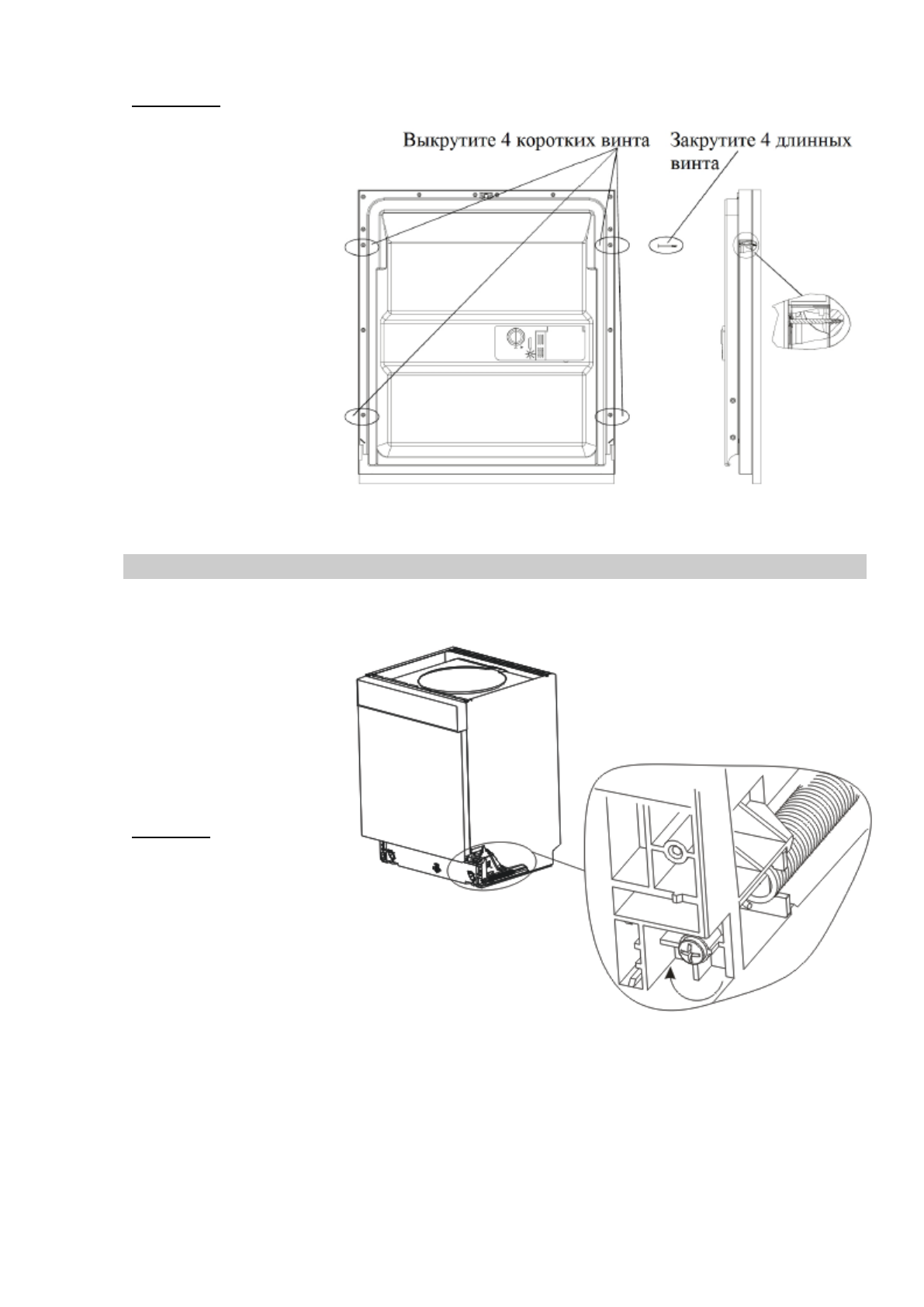 Выкрутите 4 коротких винта

Закрутите 4 длинных винта