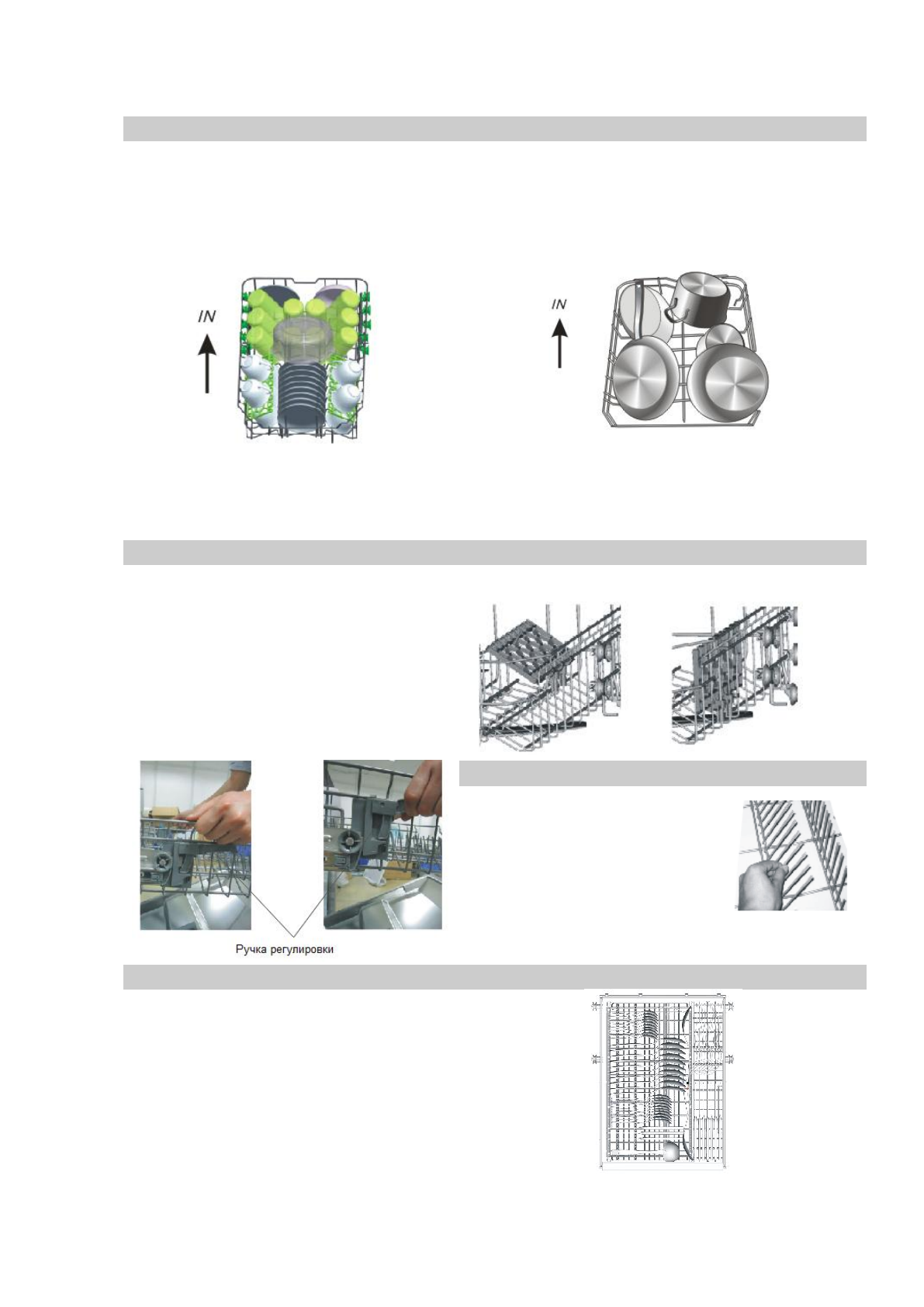 IN

IN

Ручка регулировки