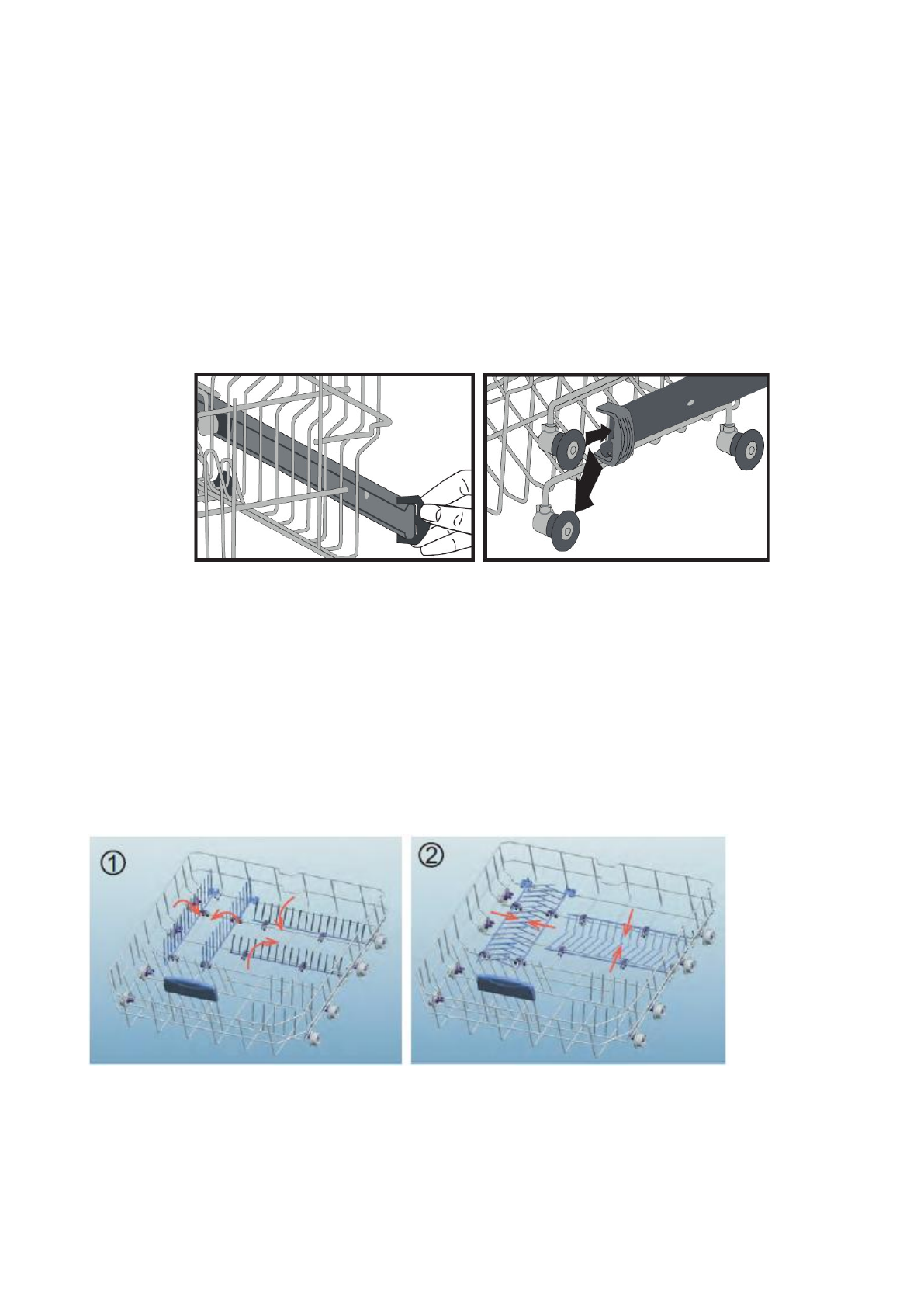 ①

②