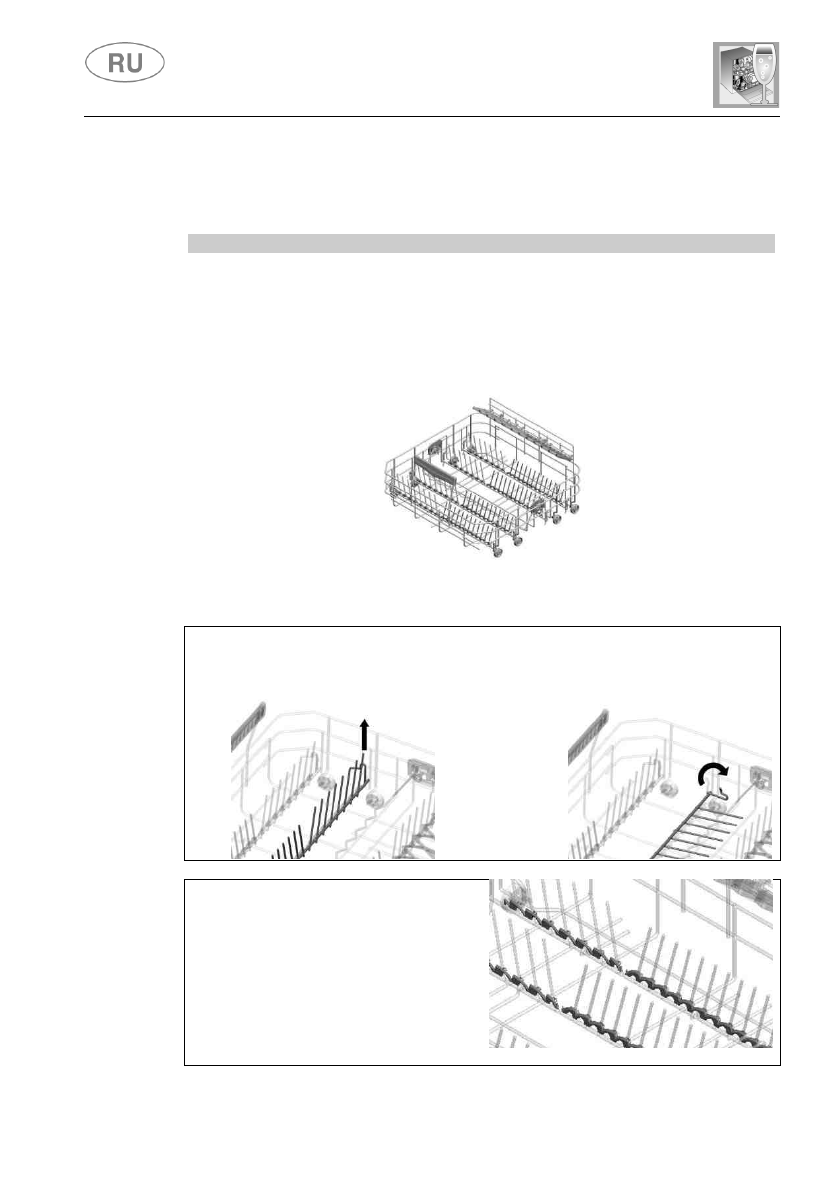 RU