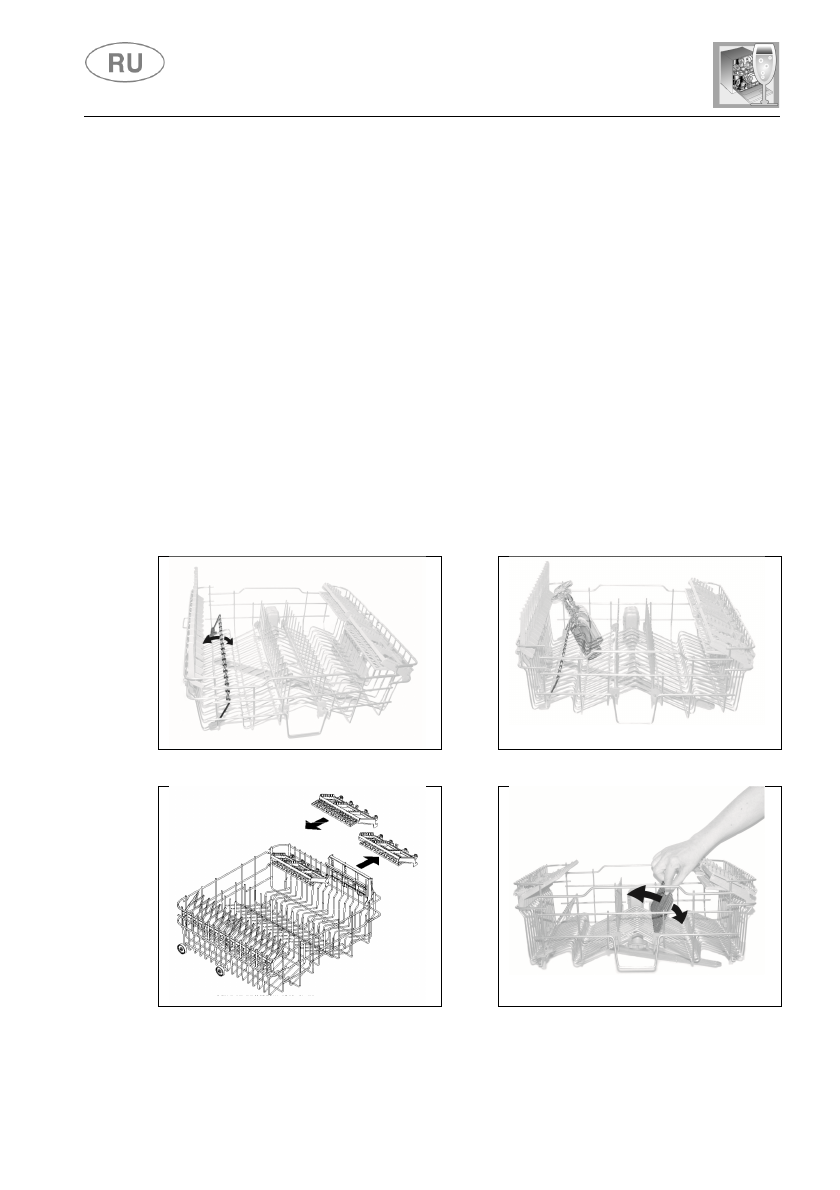 RU