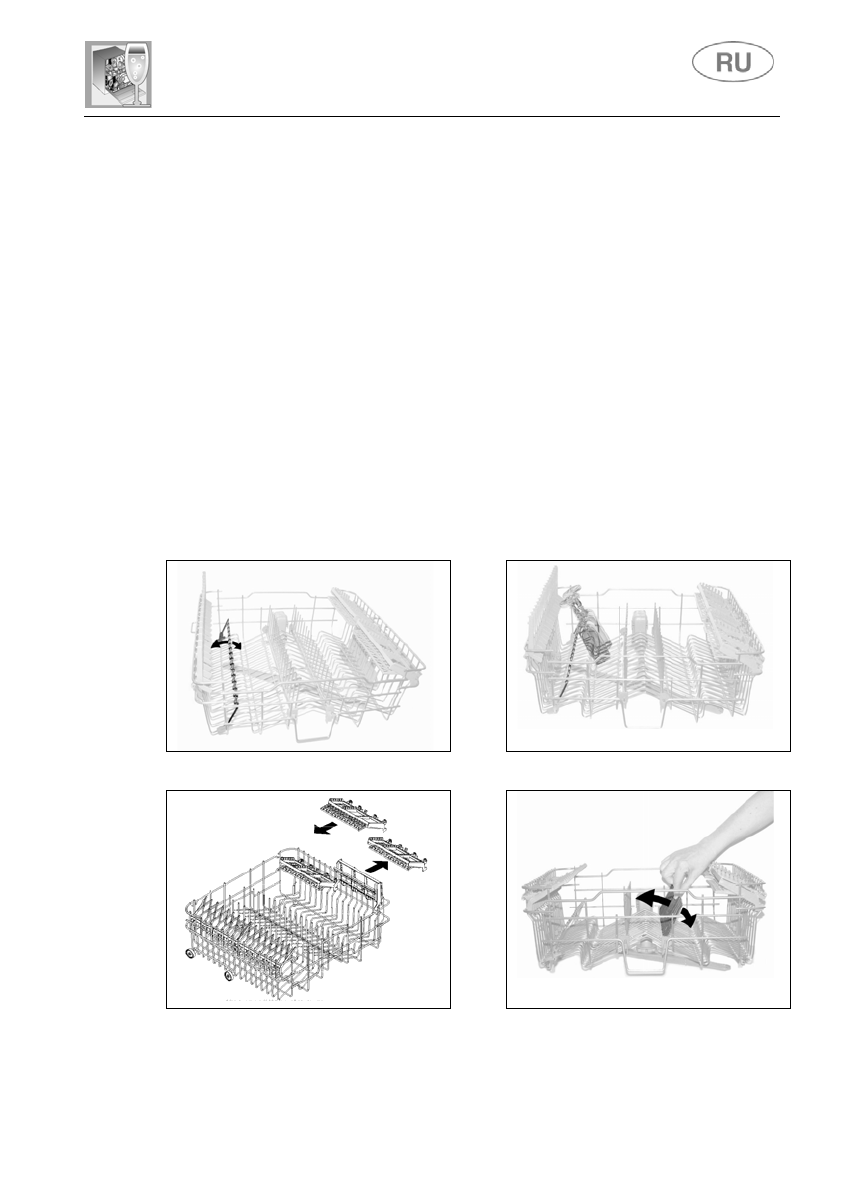 RU