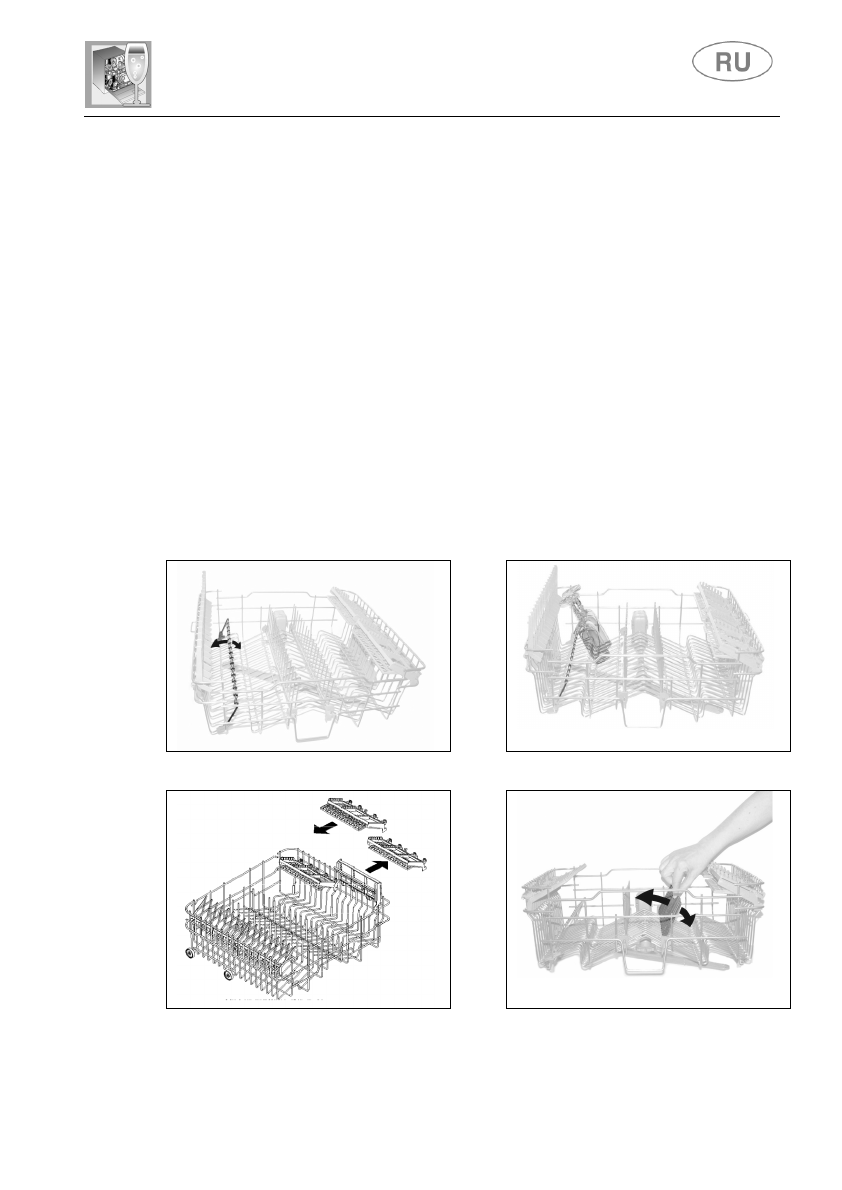 RU