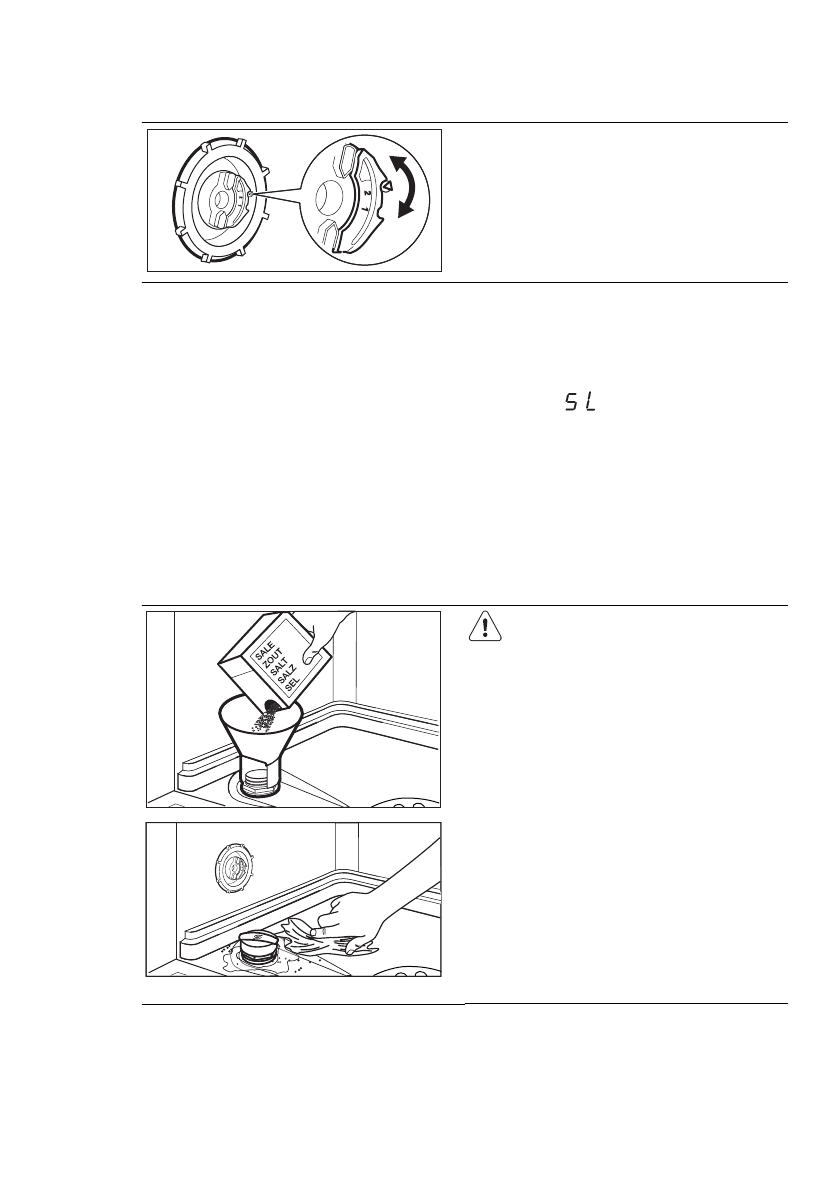 2
1

SL

SALE
ZOUT
SALT
SALZ
SEL