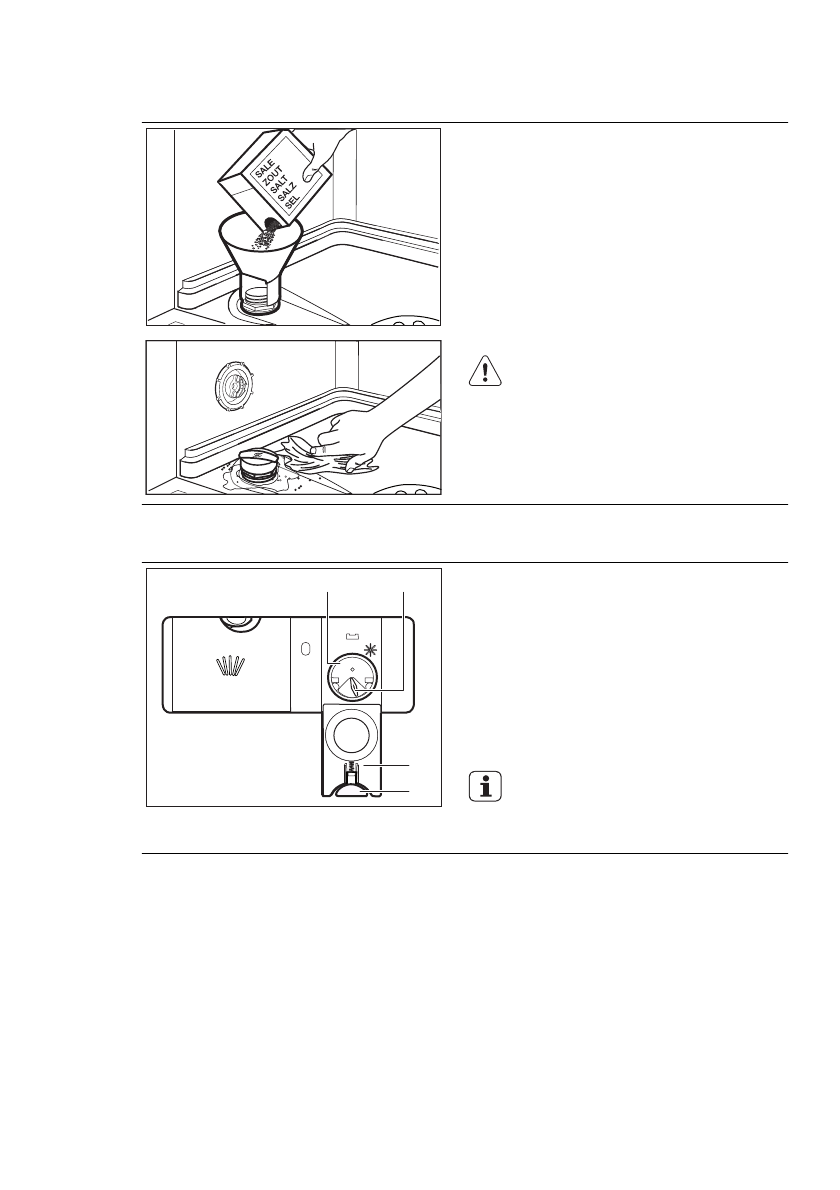 SALE
ZOUT
SALT
SALZ
SEL