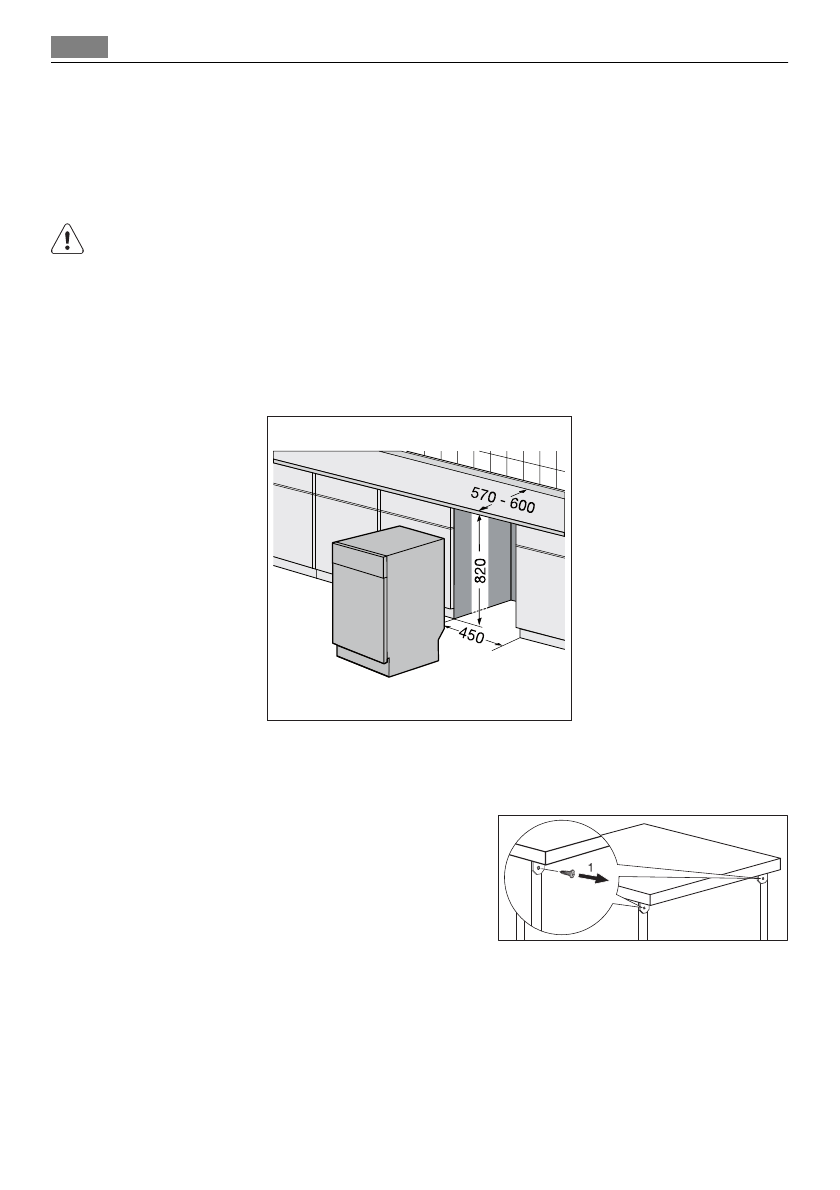 570 - 600

820

450

1