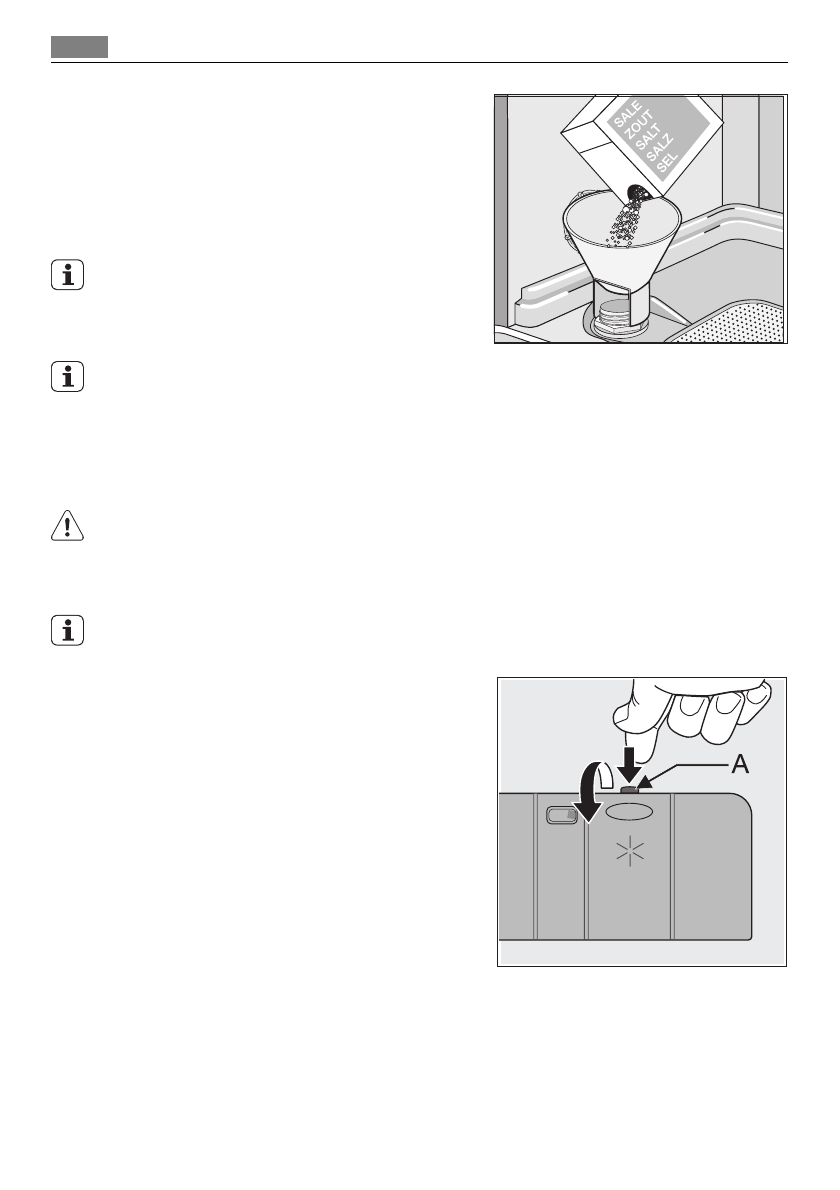 SALE
ZOUT
SALT
SALZ
SEL

A