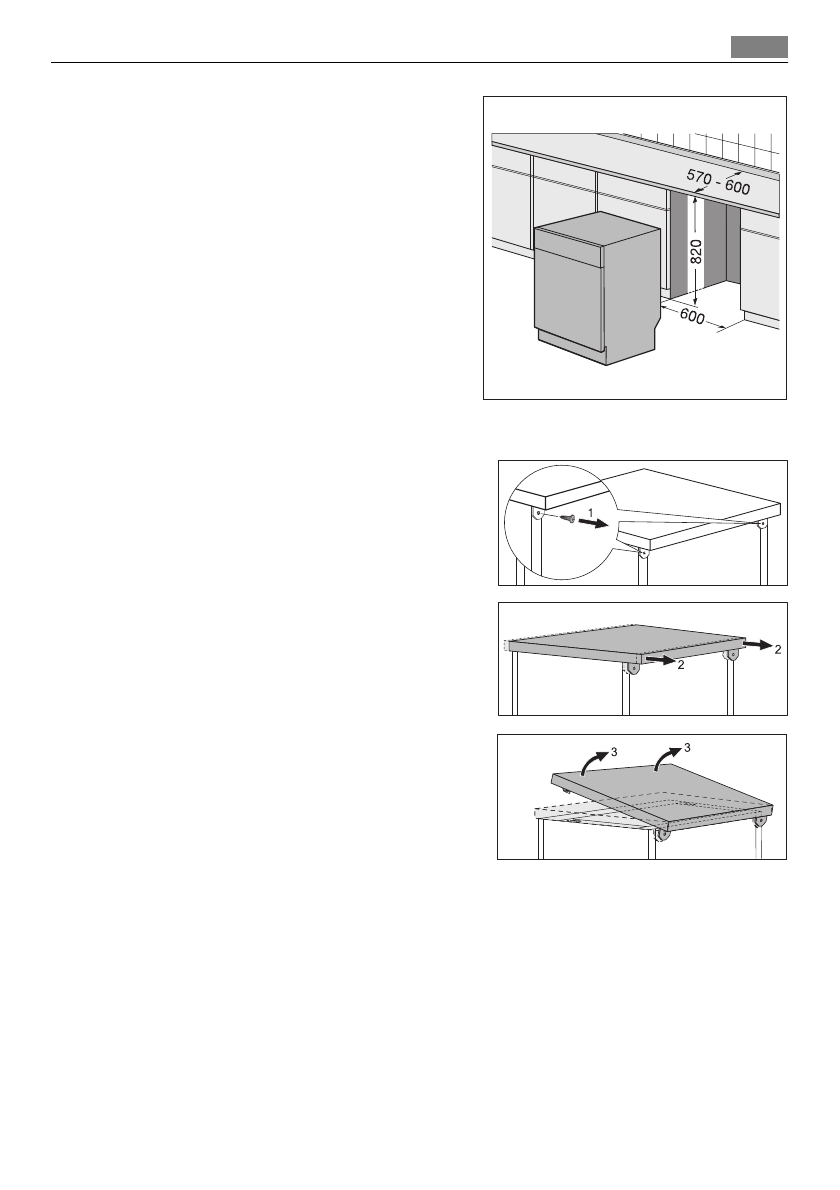 570 - 600

820

600

1

2

2

3

3