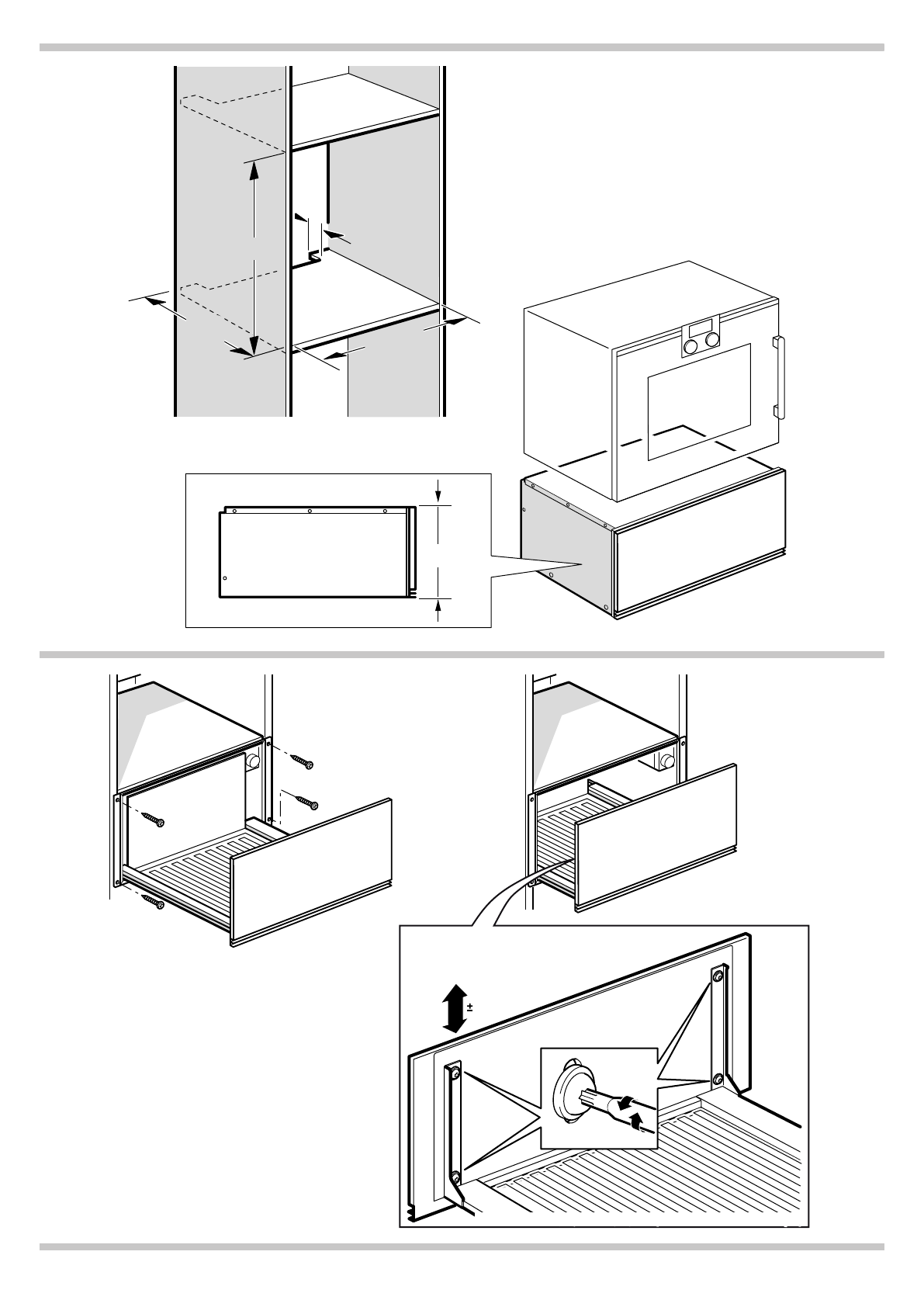 ±