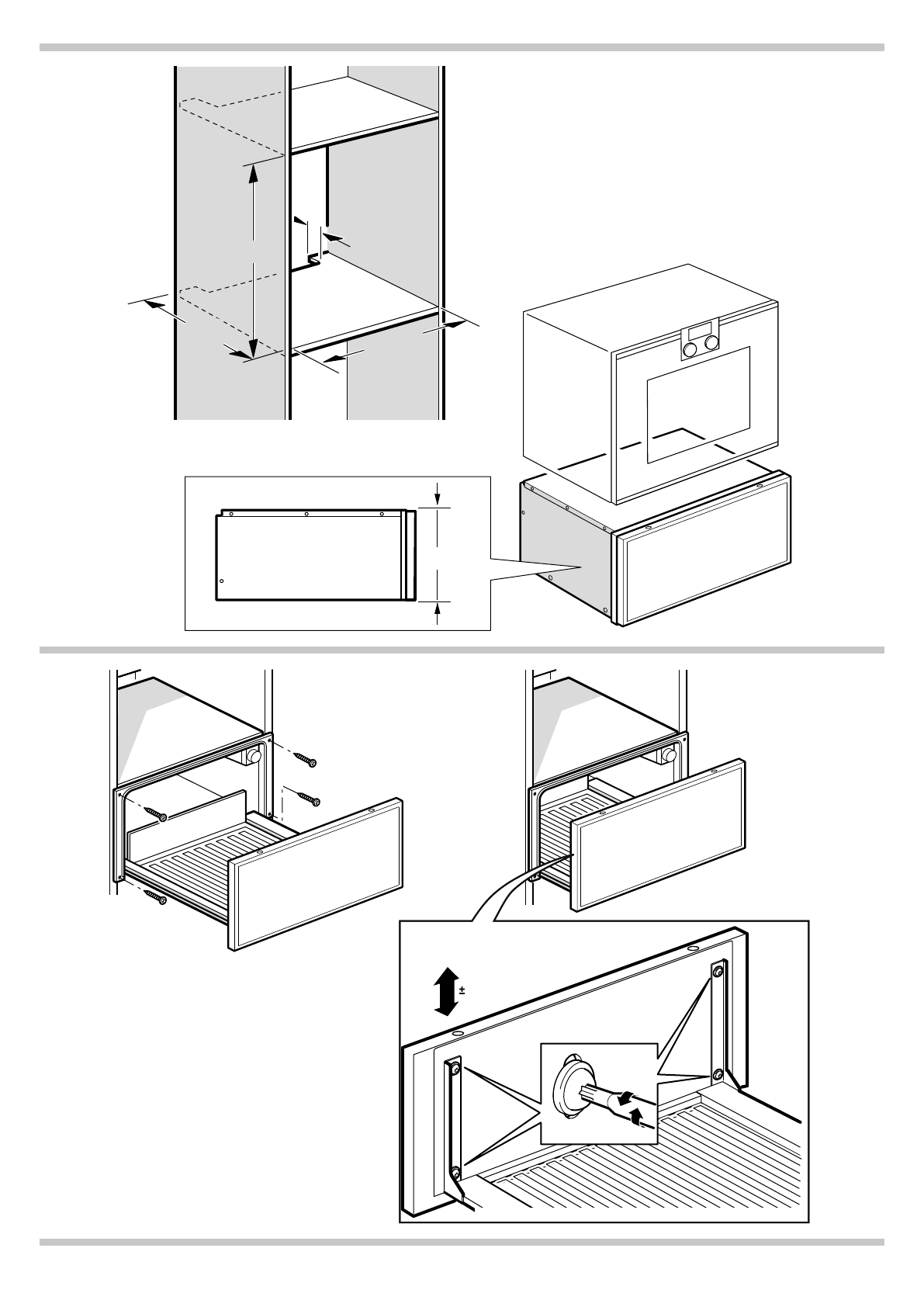 ±