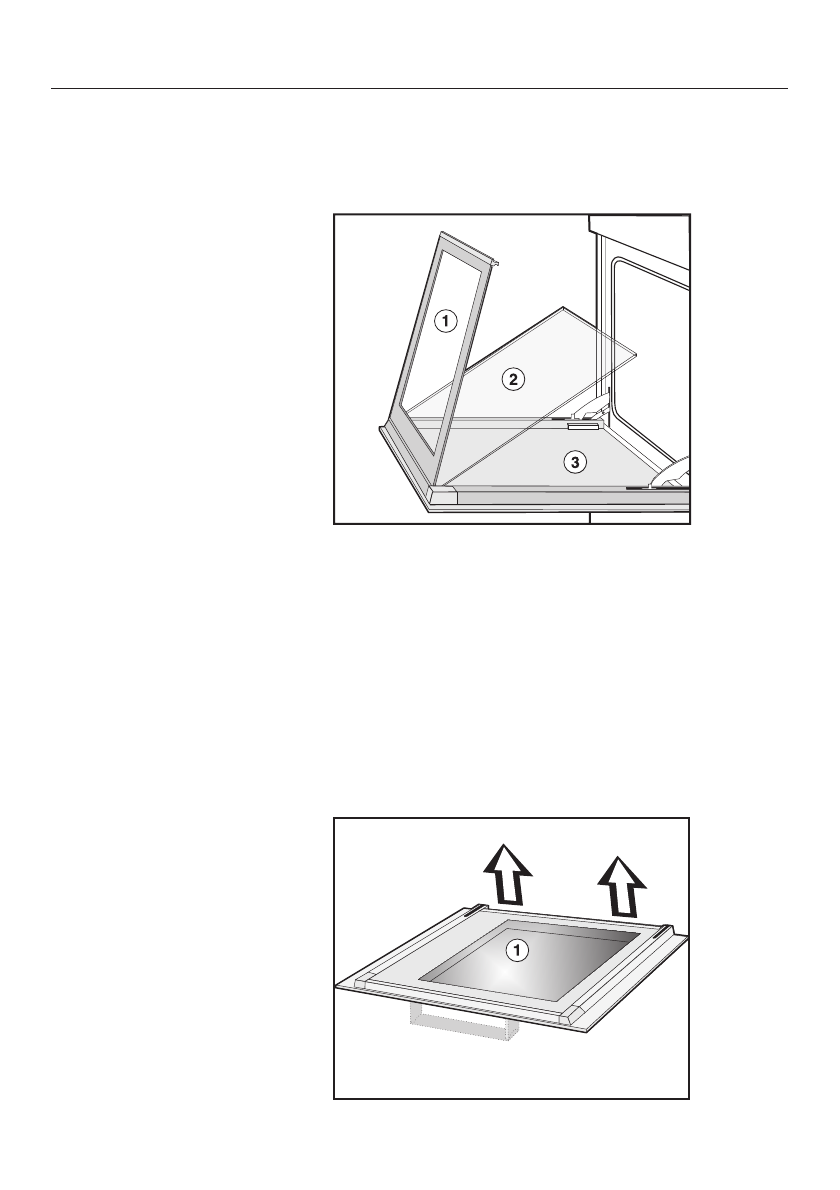 1
2
3

1