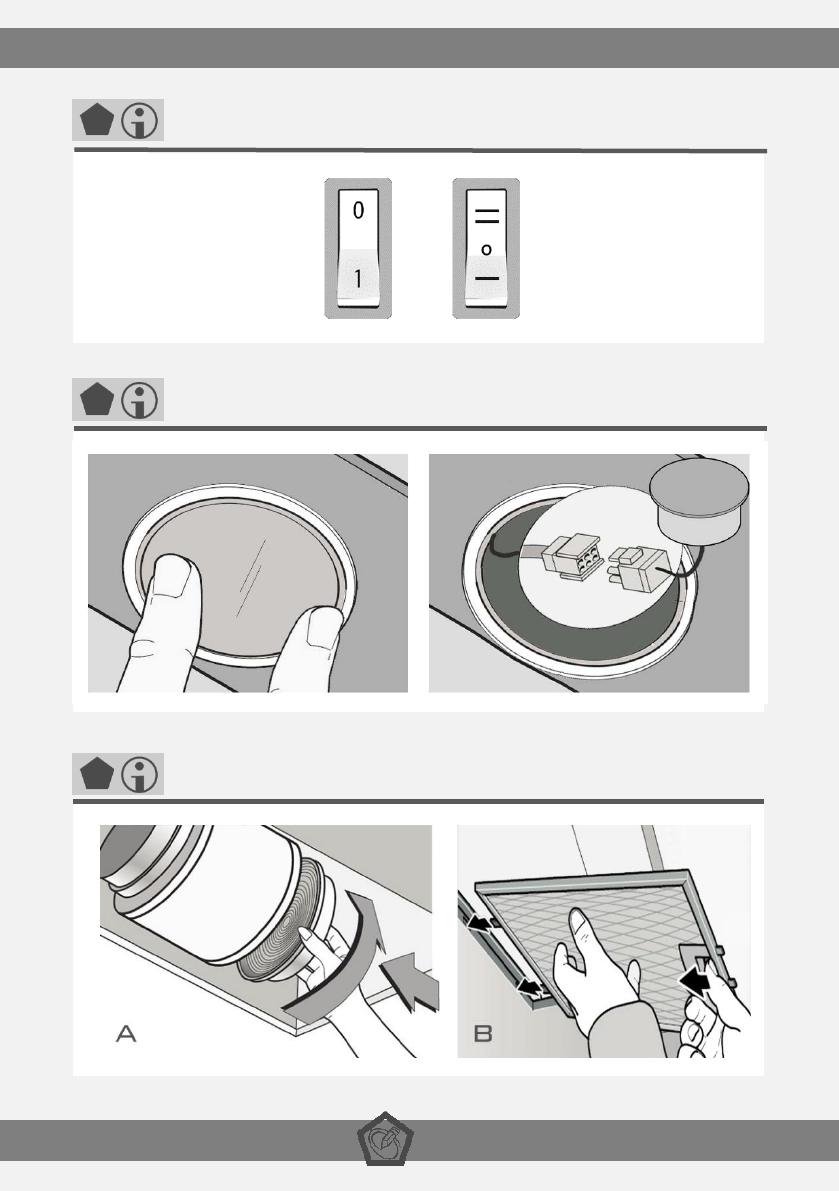 0
1

A

B