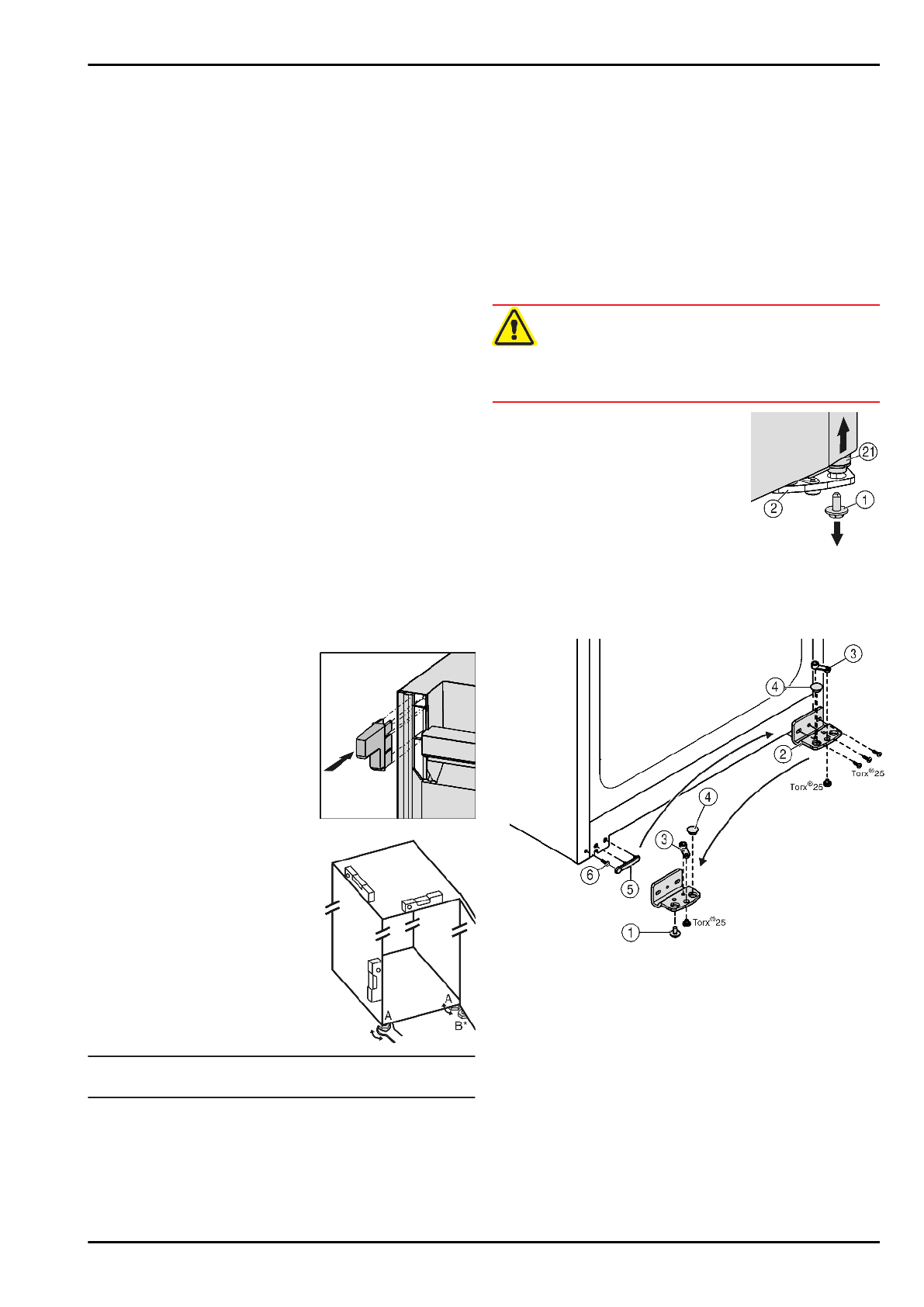 21
2
1
3
4
2
Torx®25
Torx®25
4
3
6
5
Torx®25
1
A
A
B*