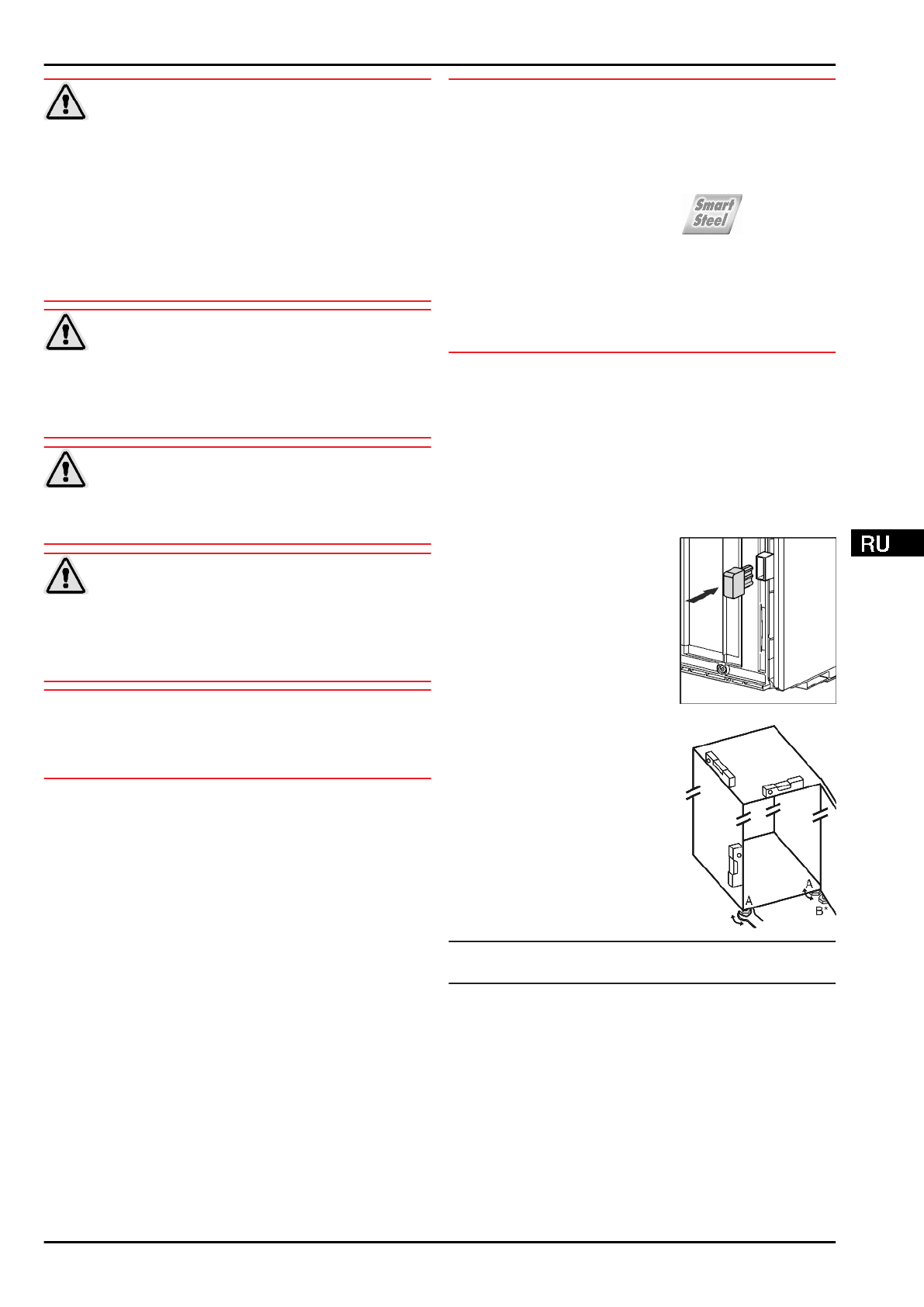 Smart Steel

RU

A

A

B*