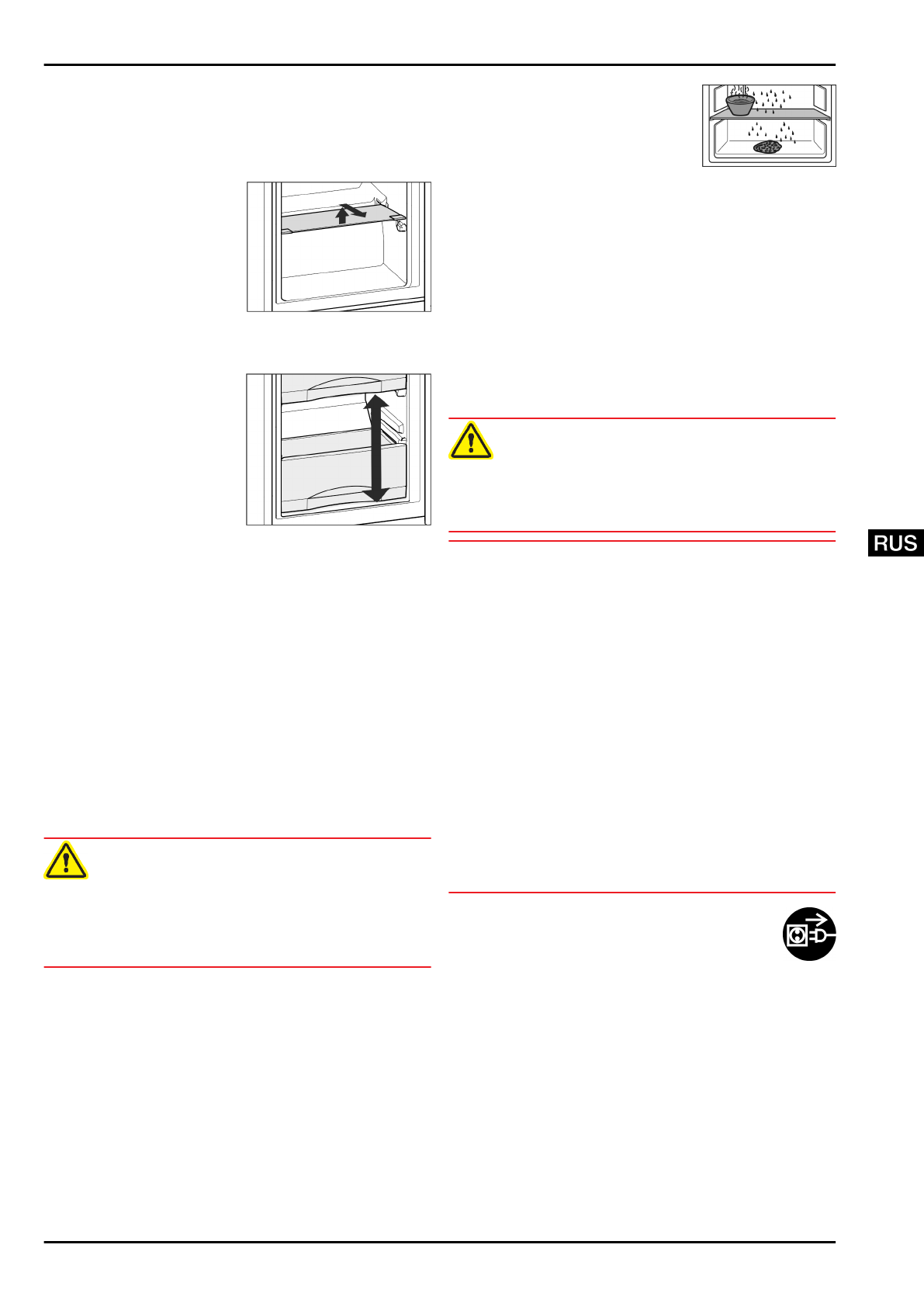 RUS