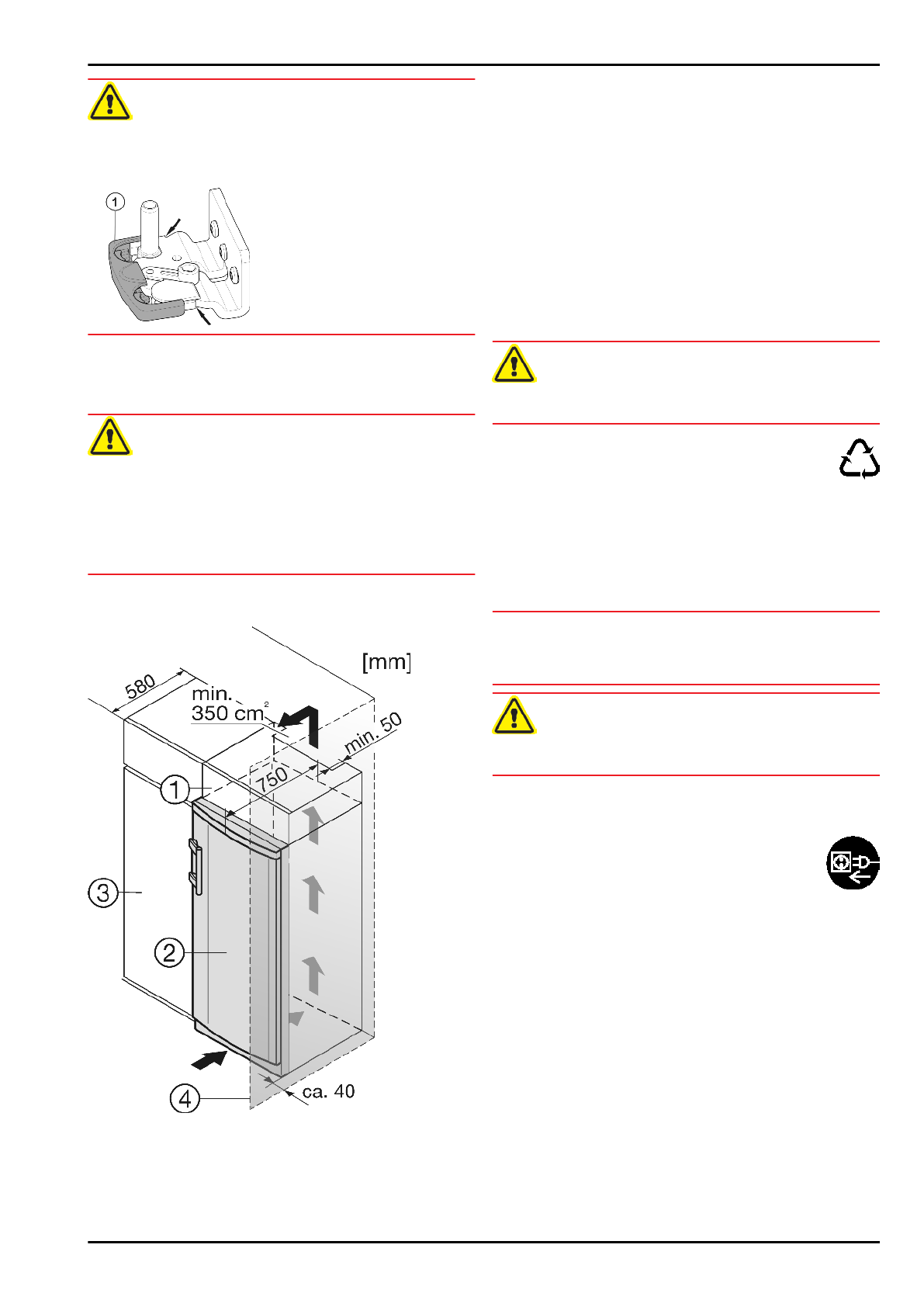 1

[mm]

580

min.
350 cm$^2$

min. 50

750

1

3

2

4

ca. 40