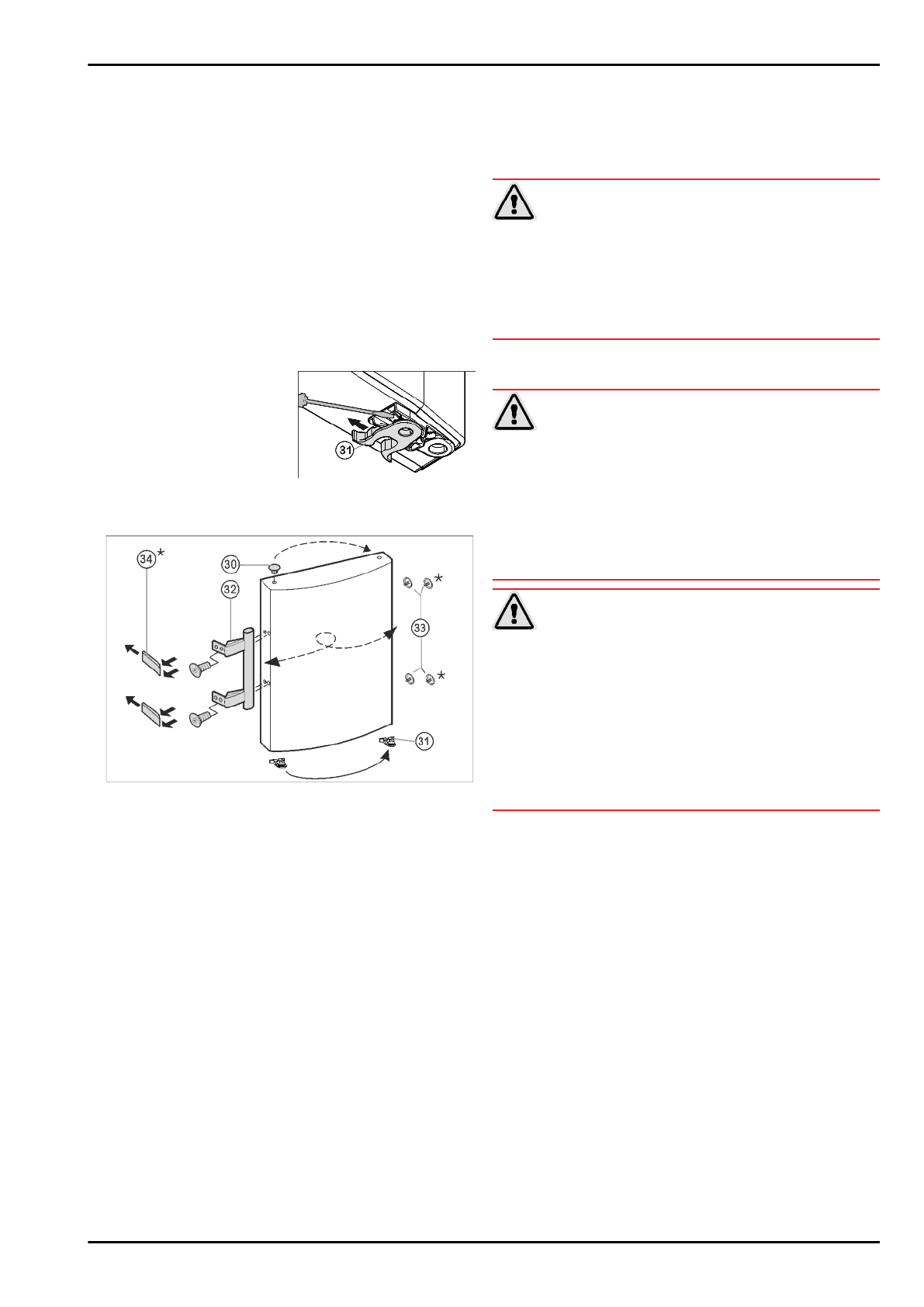 31

34 *

30

32

33

*

*

31