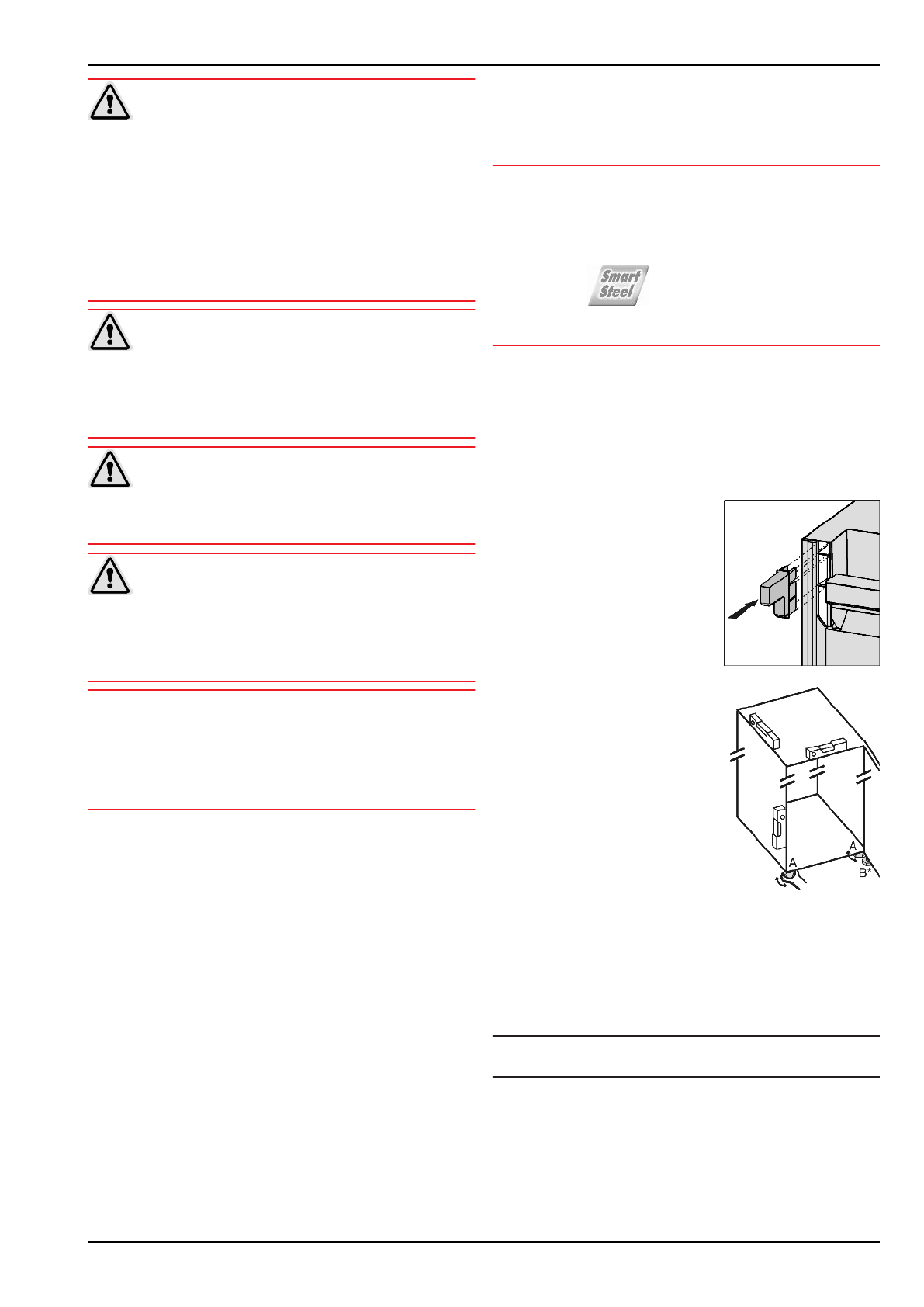 Smart Steel

A

A

B*