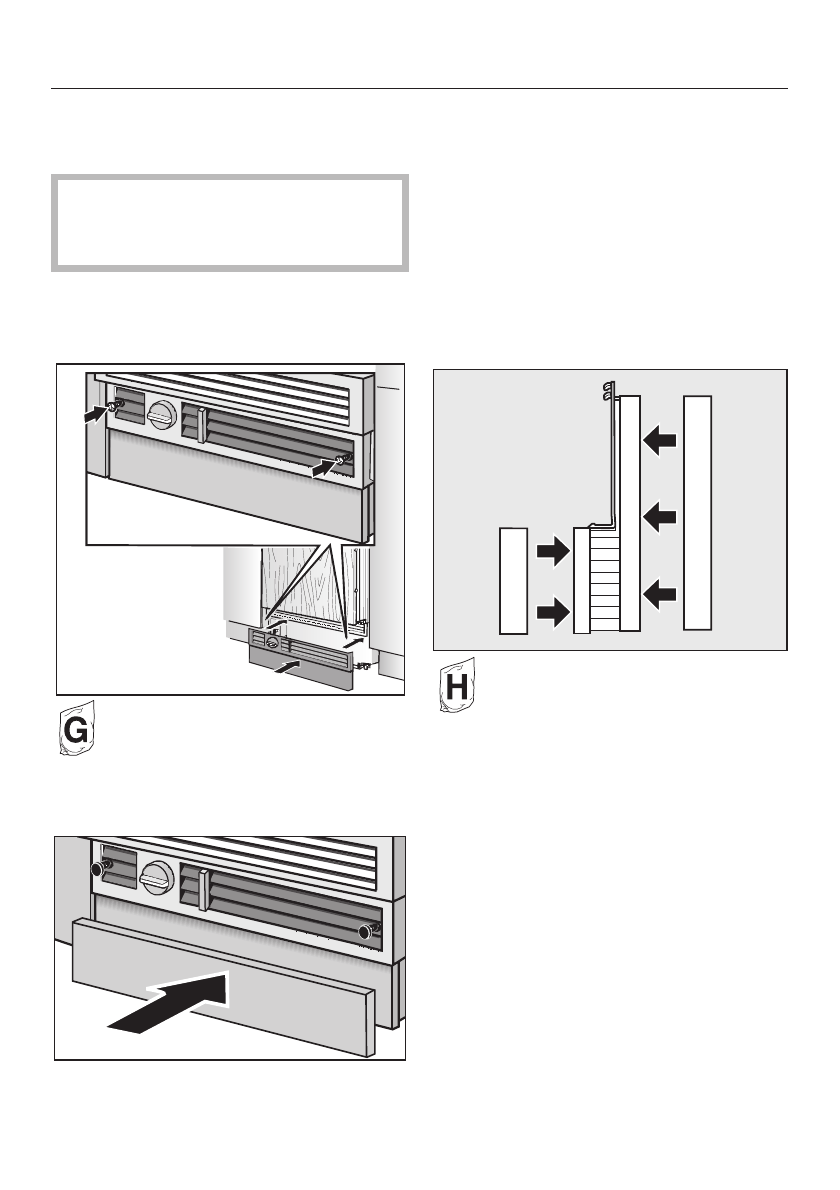 G

H