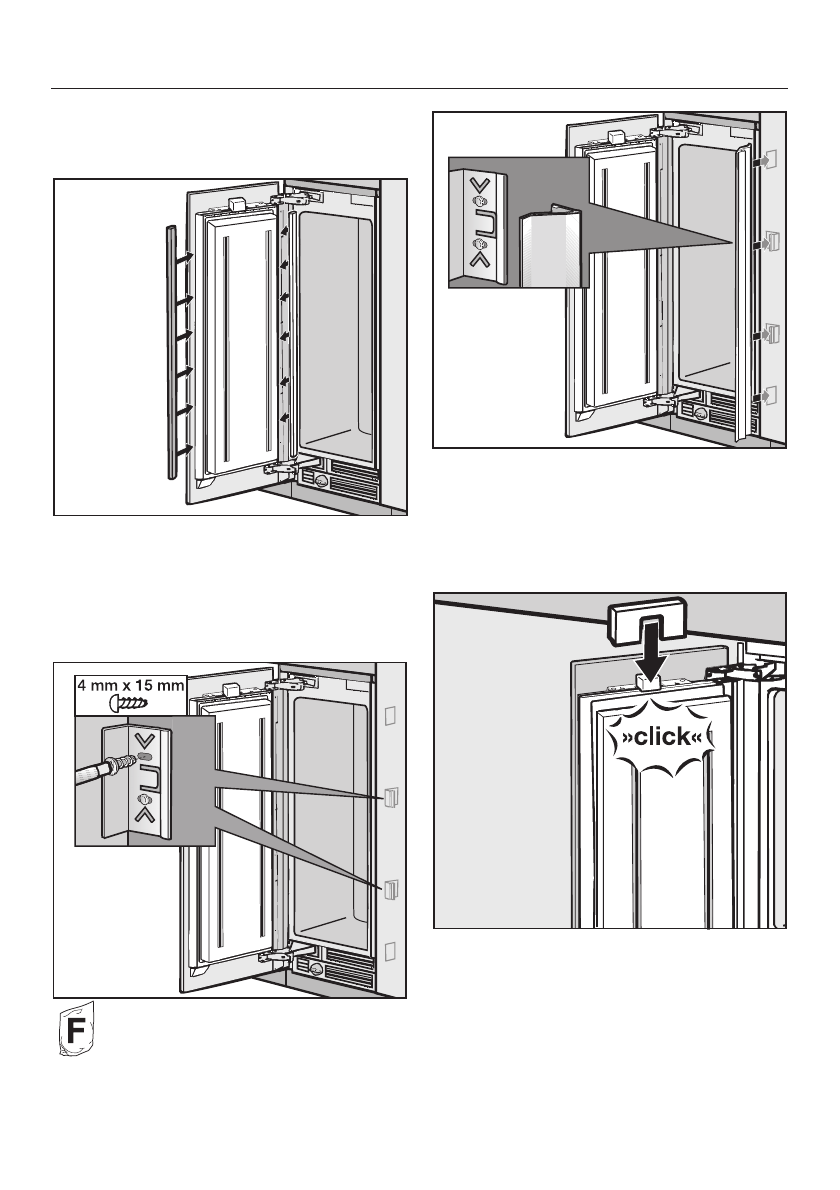 4 mm x 15 mm

F

»click«