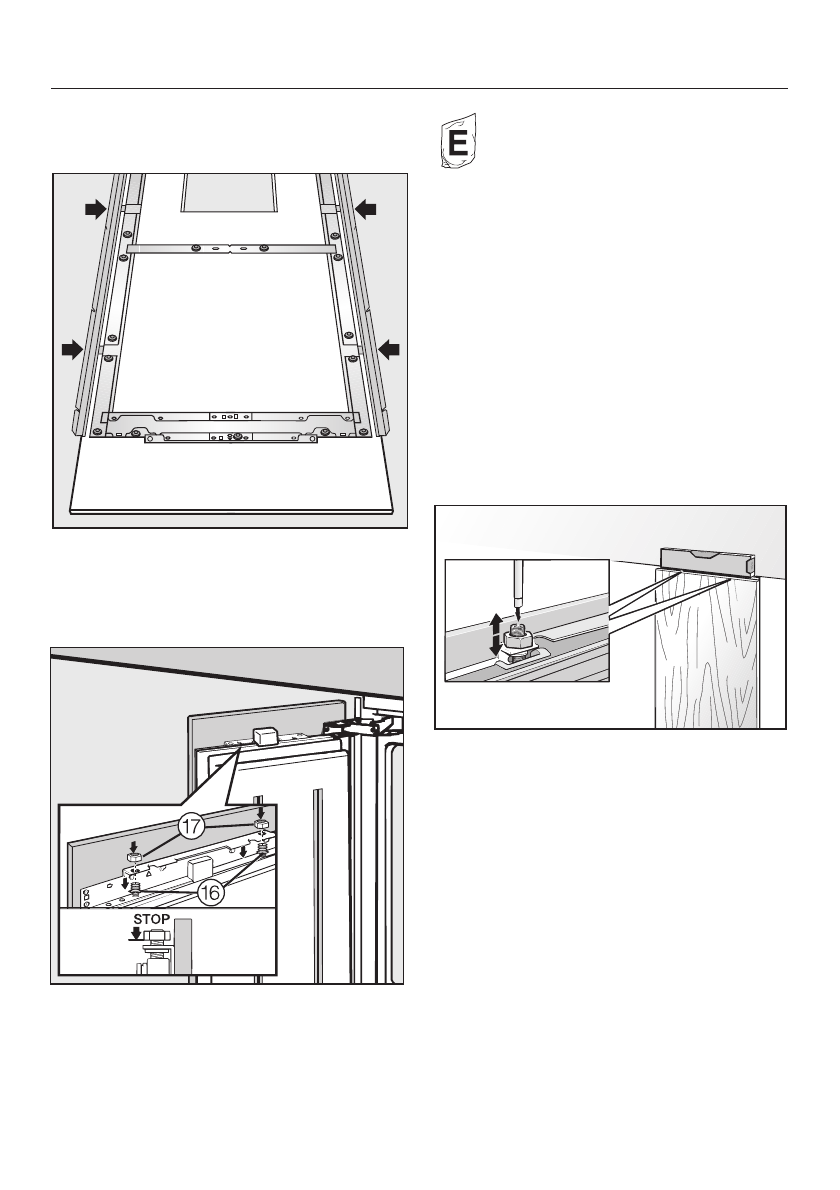 E

17

16

STOP