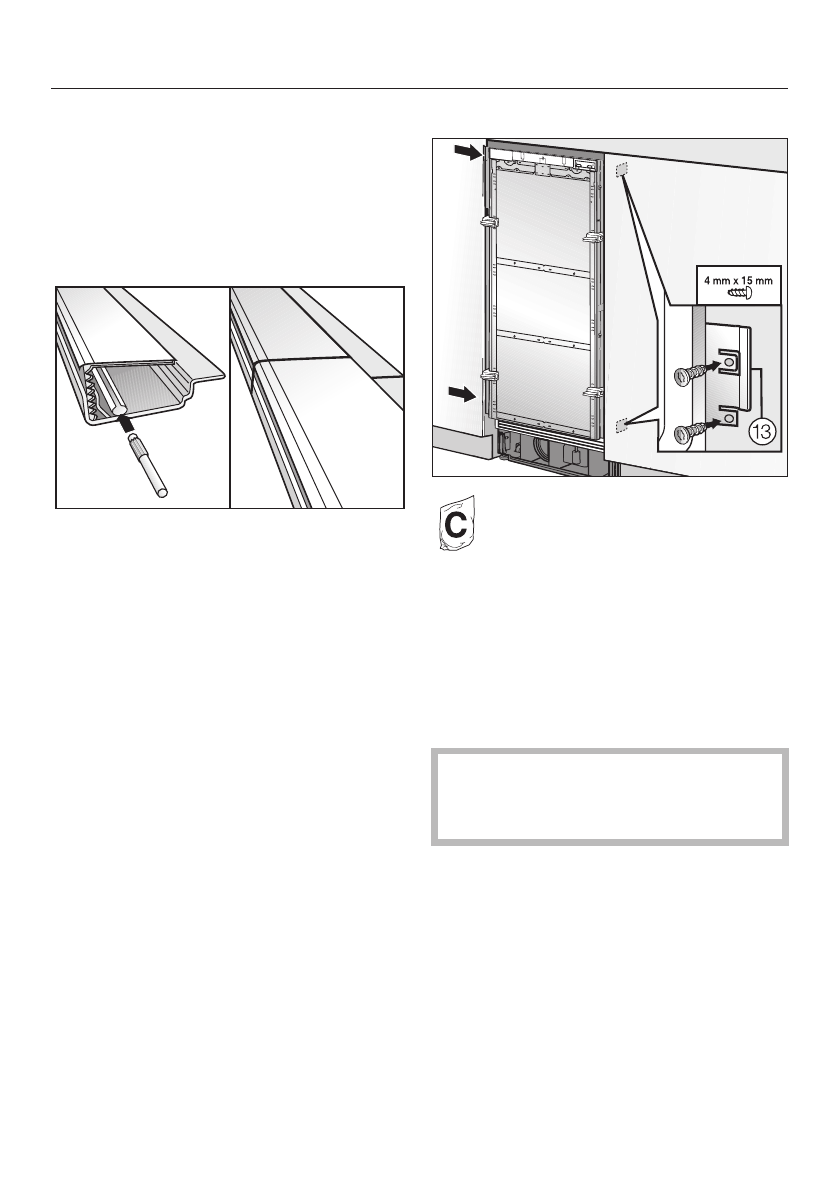 4 mm x 15 mm

13

C