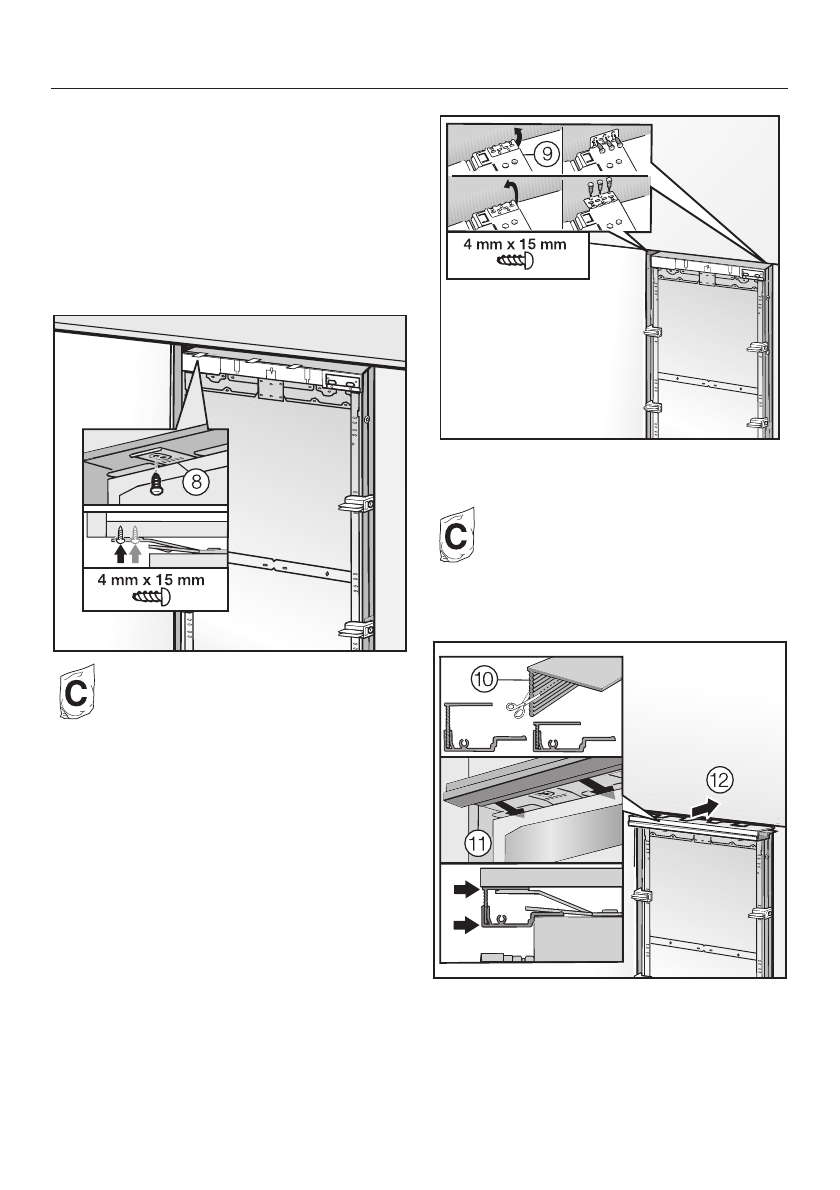 8

4 mm x 15 mm

C

9

4 mm x 15 mm

C

10

11

12