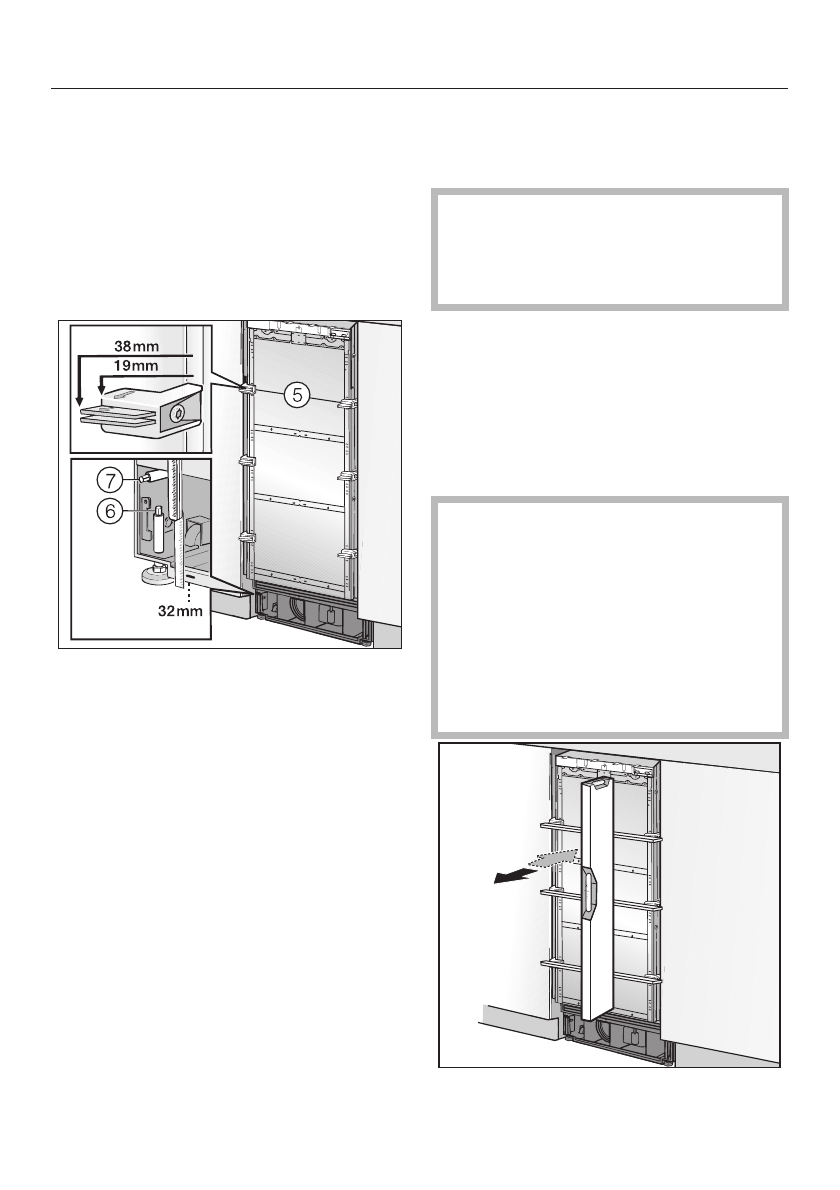 38mm
19mm
5
7
6
32mm