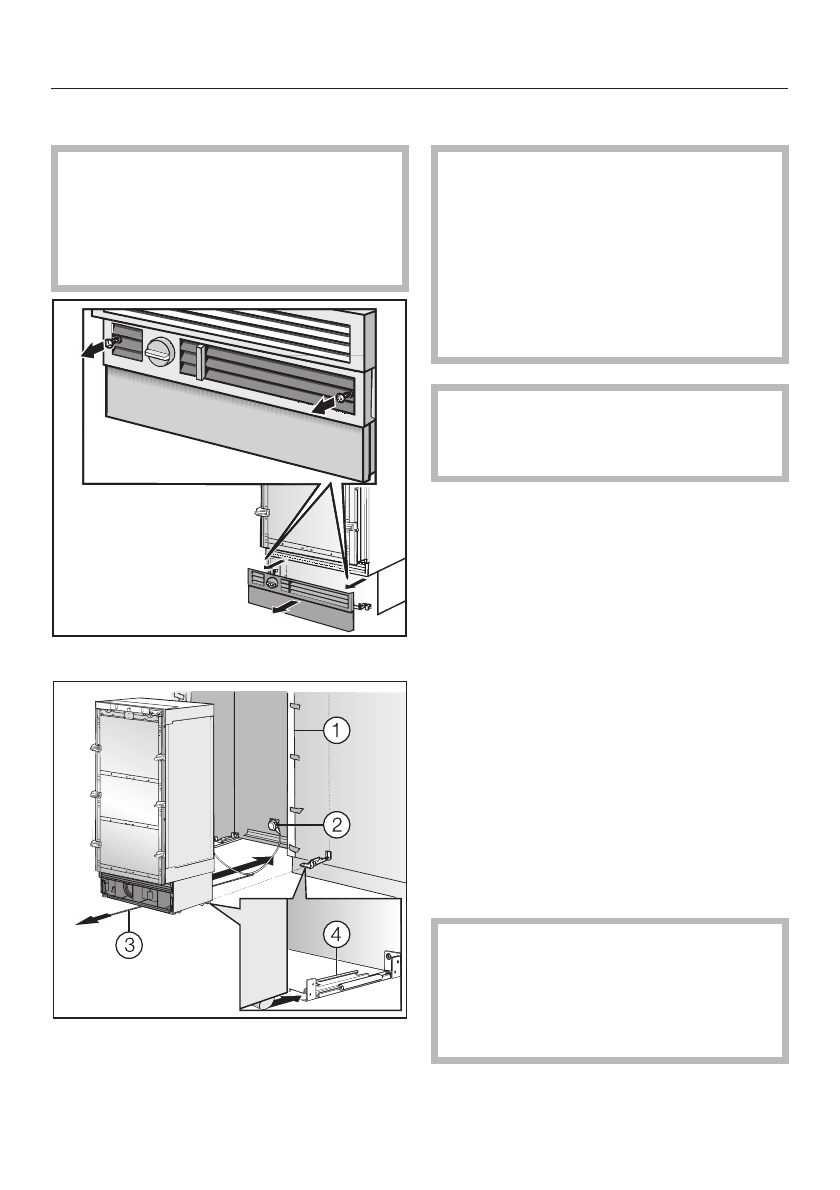 1

2

3

4