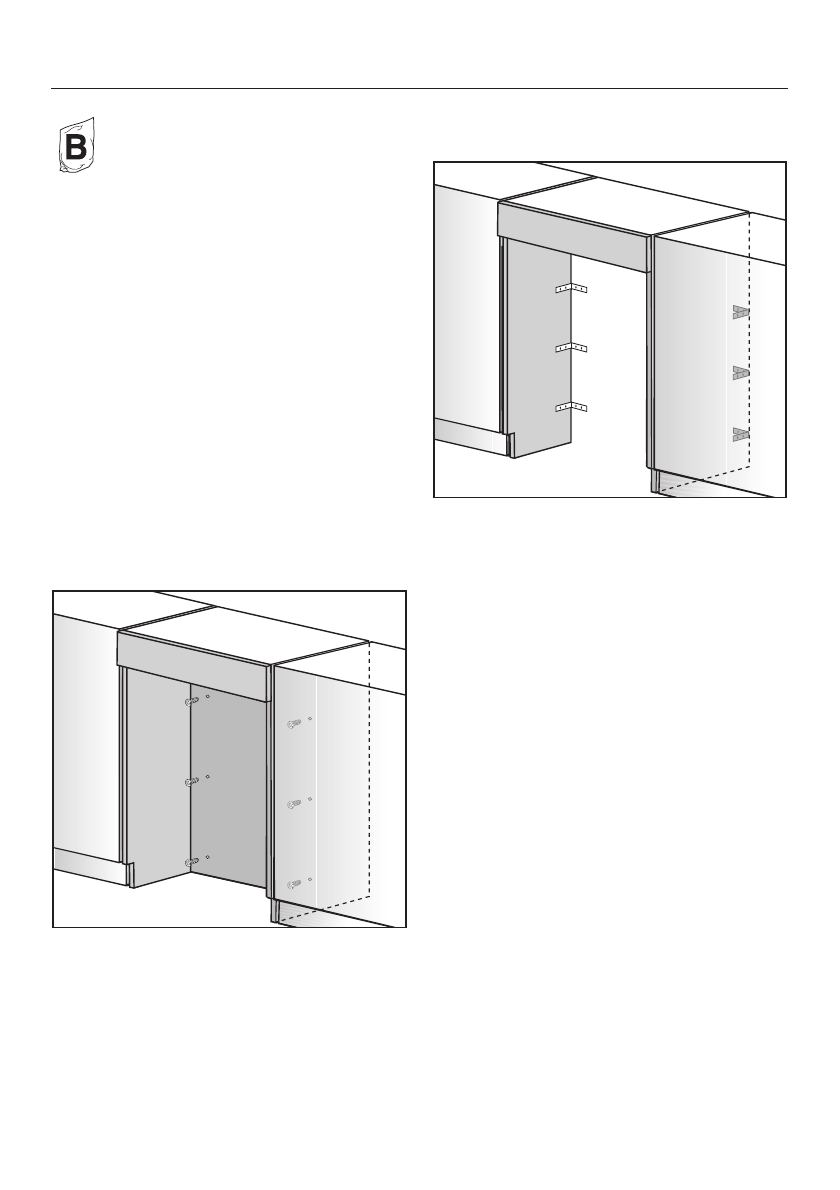 B