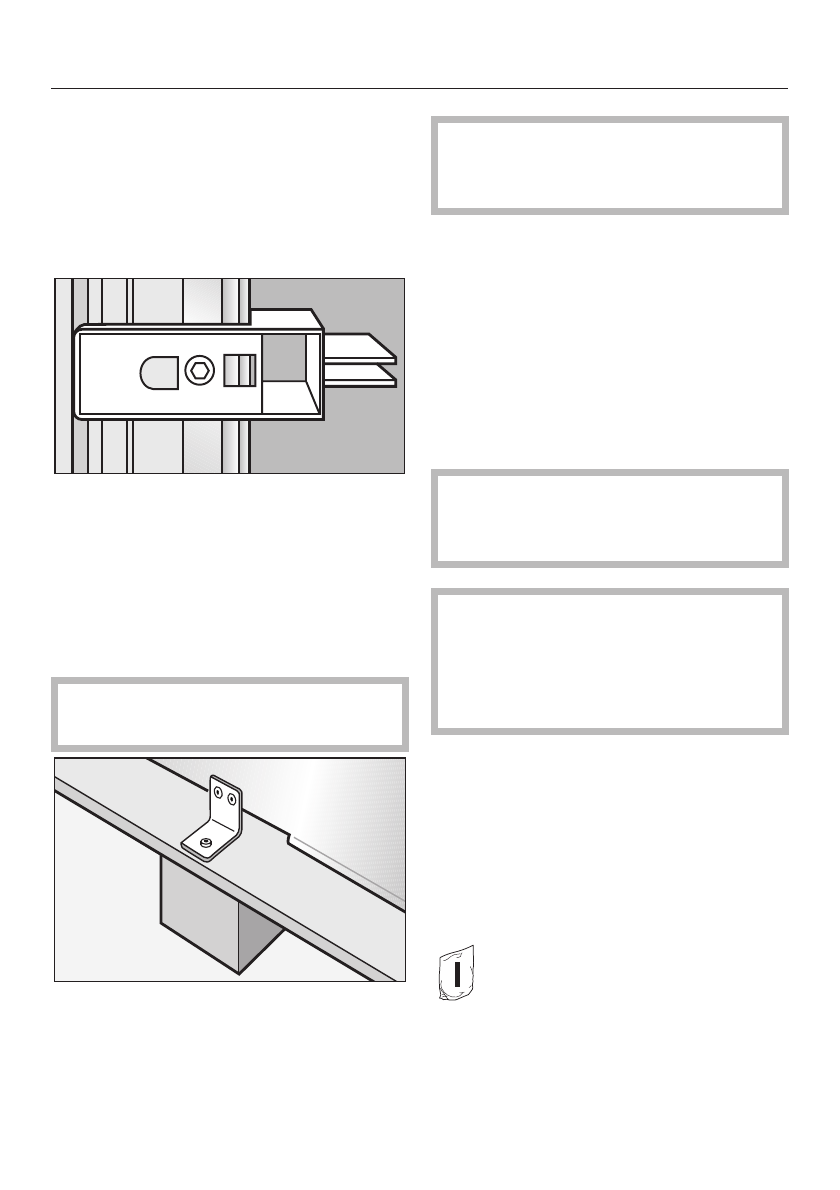 I