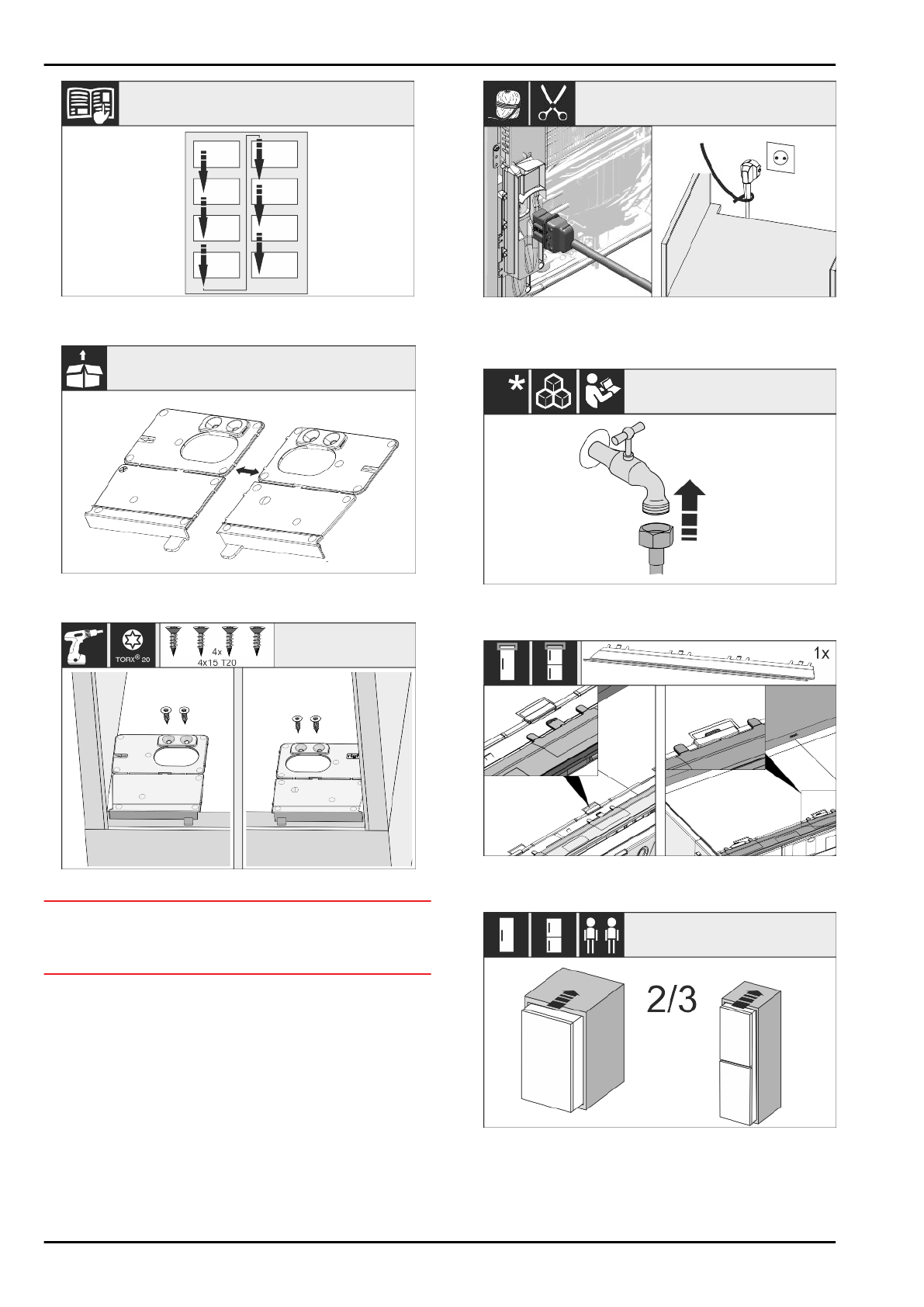 TORX® 20

4x
4x15 T20

1x

2/3