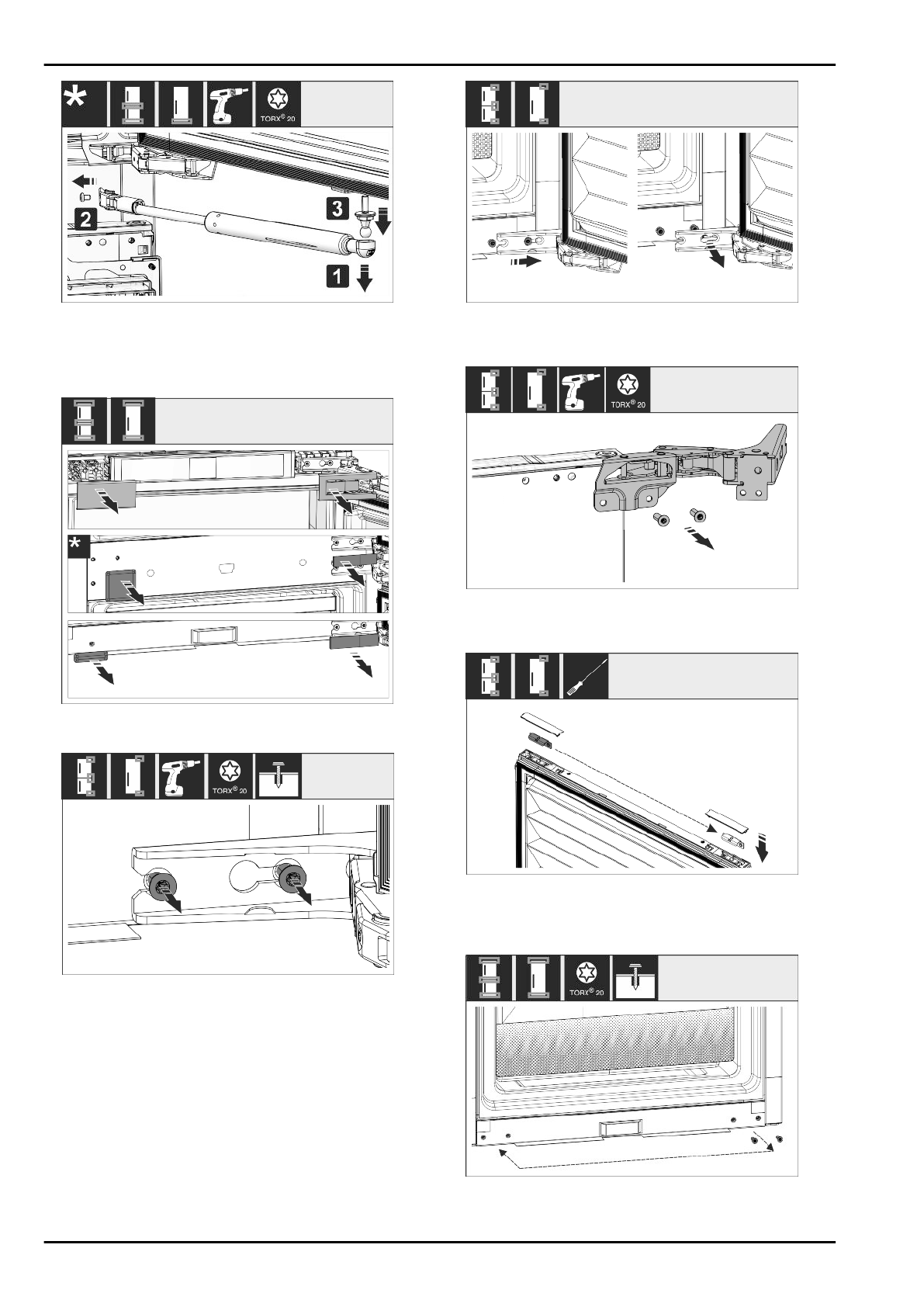 TORX® 20

2

3

1

TORX® 20

TORX® 20

TORX® 20