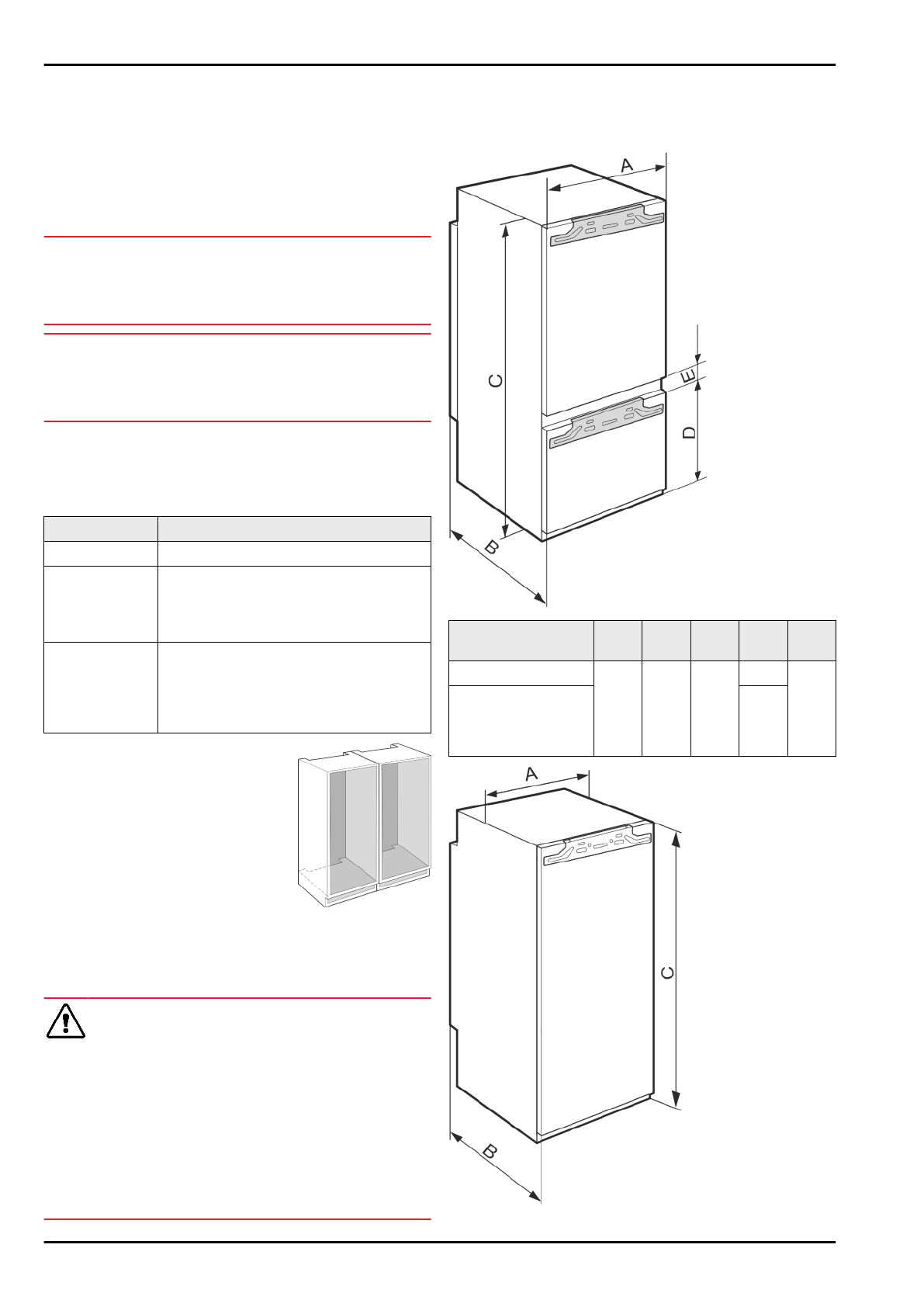 A

C

E

D

B

A

C

B