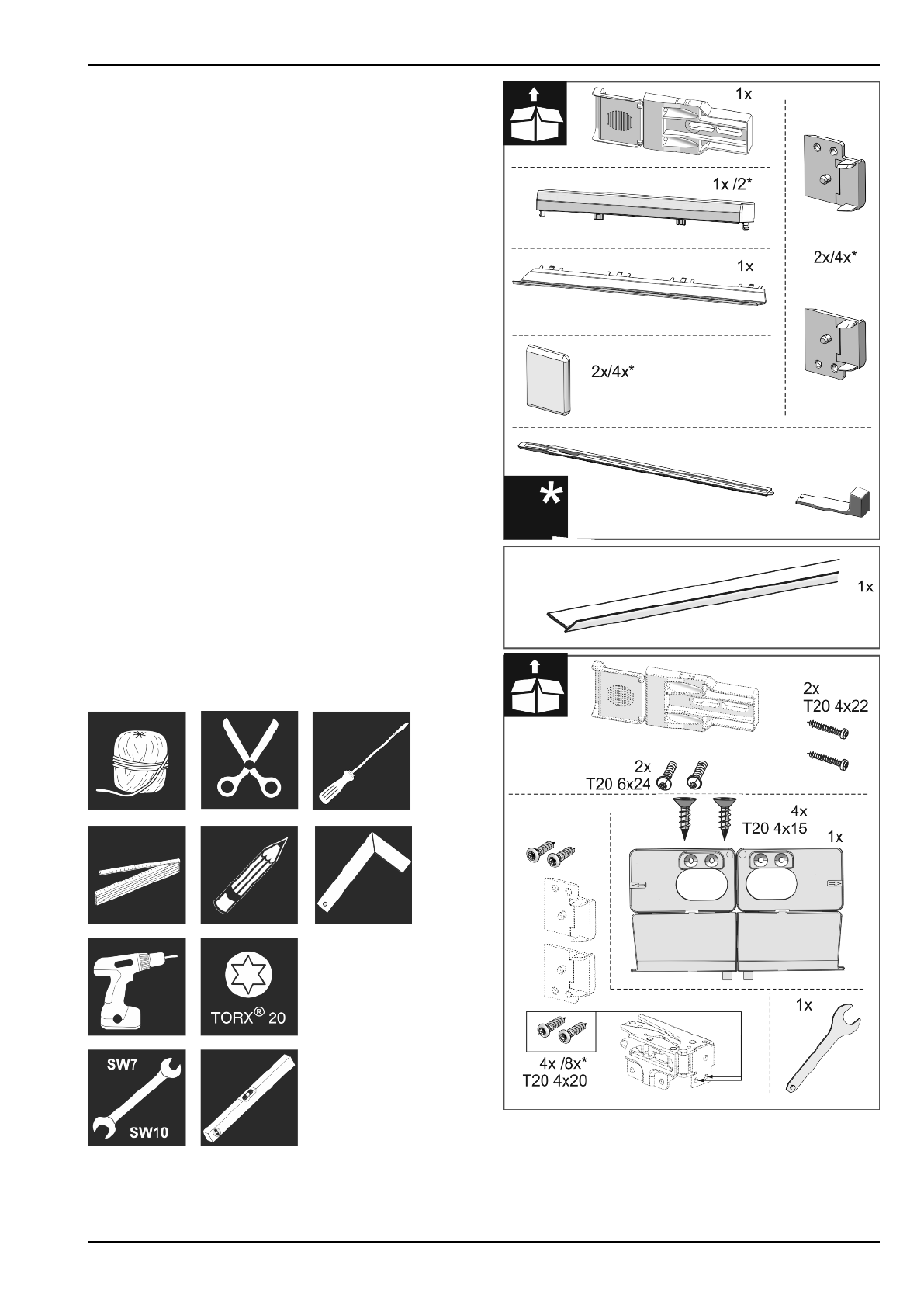 1x

1x /2*

1x

2x/4x*

2x/4x*

*

1x

2x
T20 4x22

2x
T20 6x24

4x
T20 4x15

1x

1x

4x /8x*
T20 4x20

TORX® 20

SW7

SW10