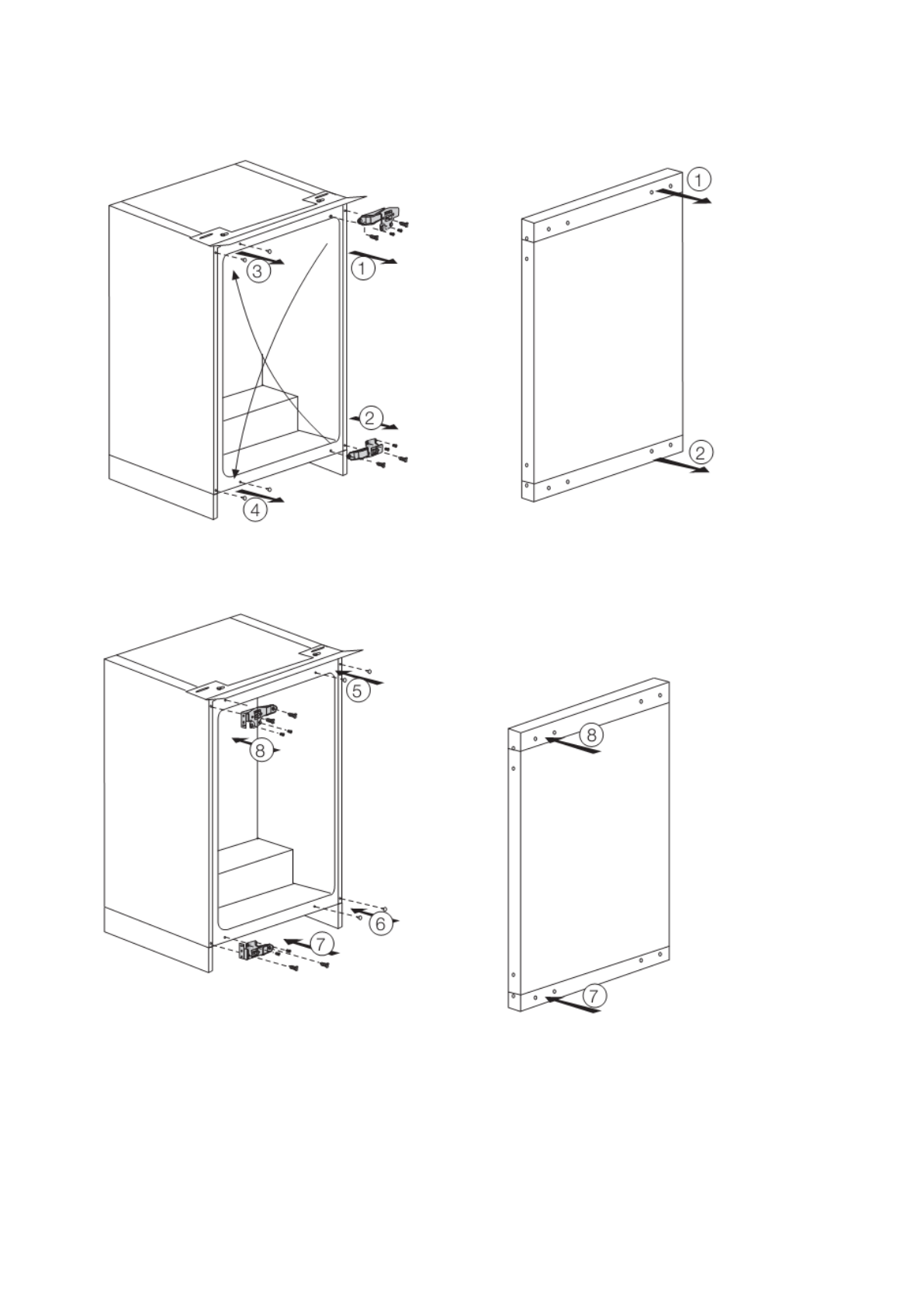 3
1
2
4
1
2
5
8
6
7
8
7