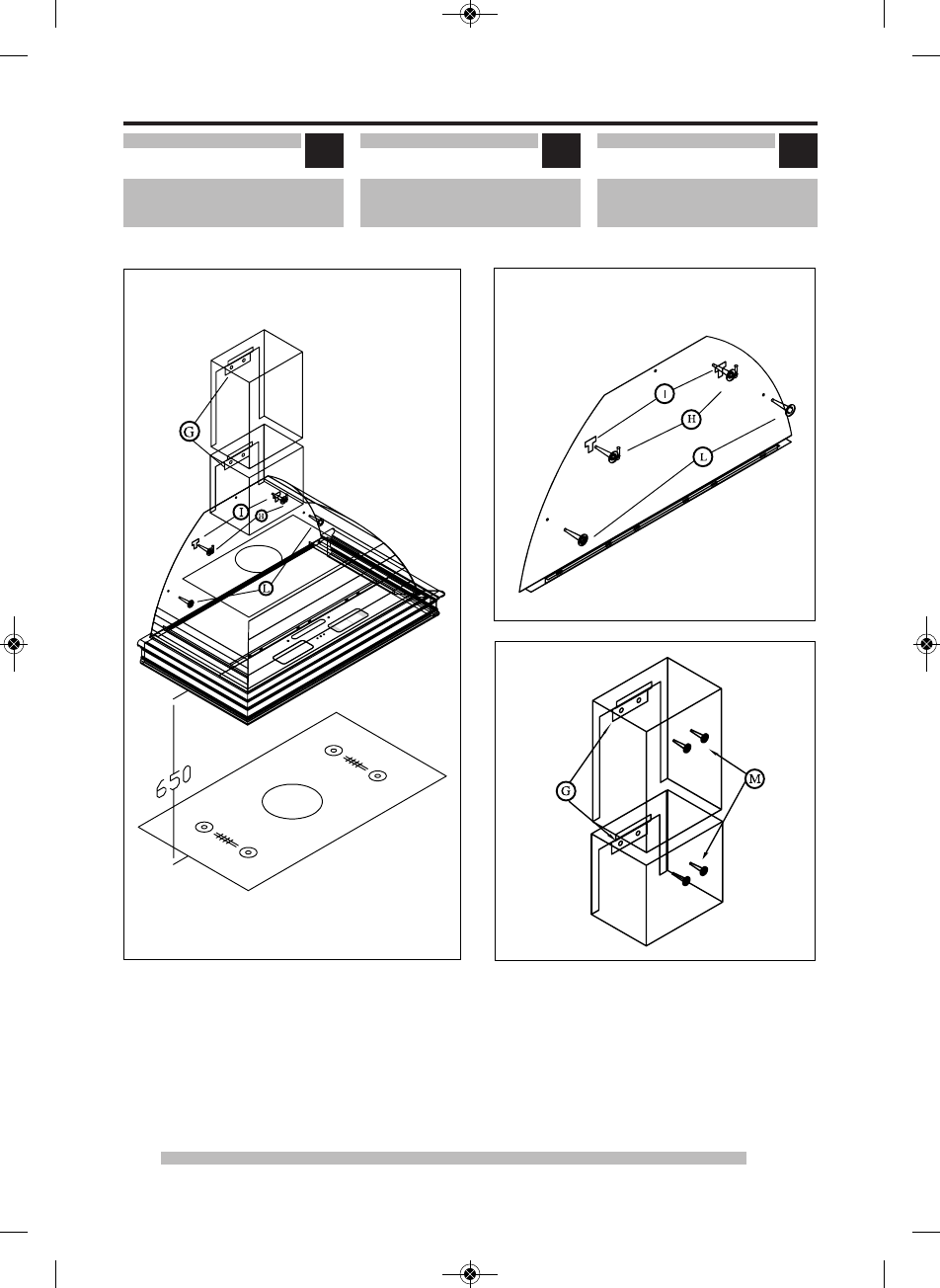 G
I
H
L
650
I
H
L
G
M