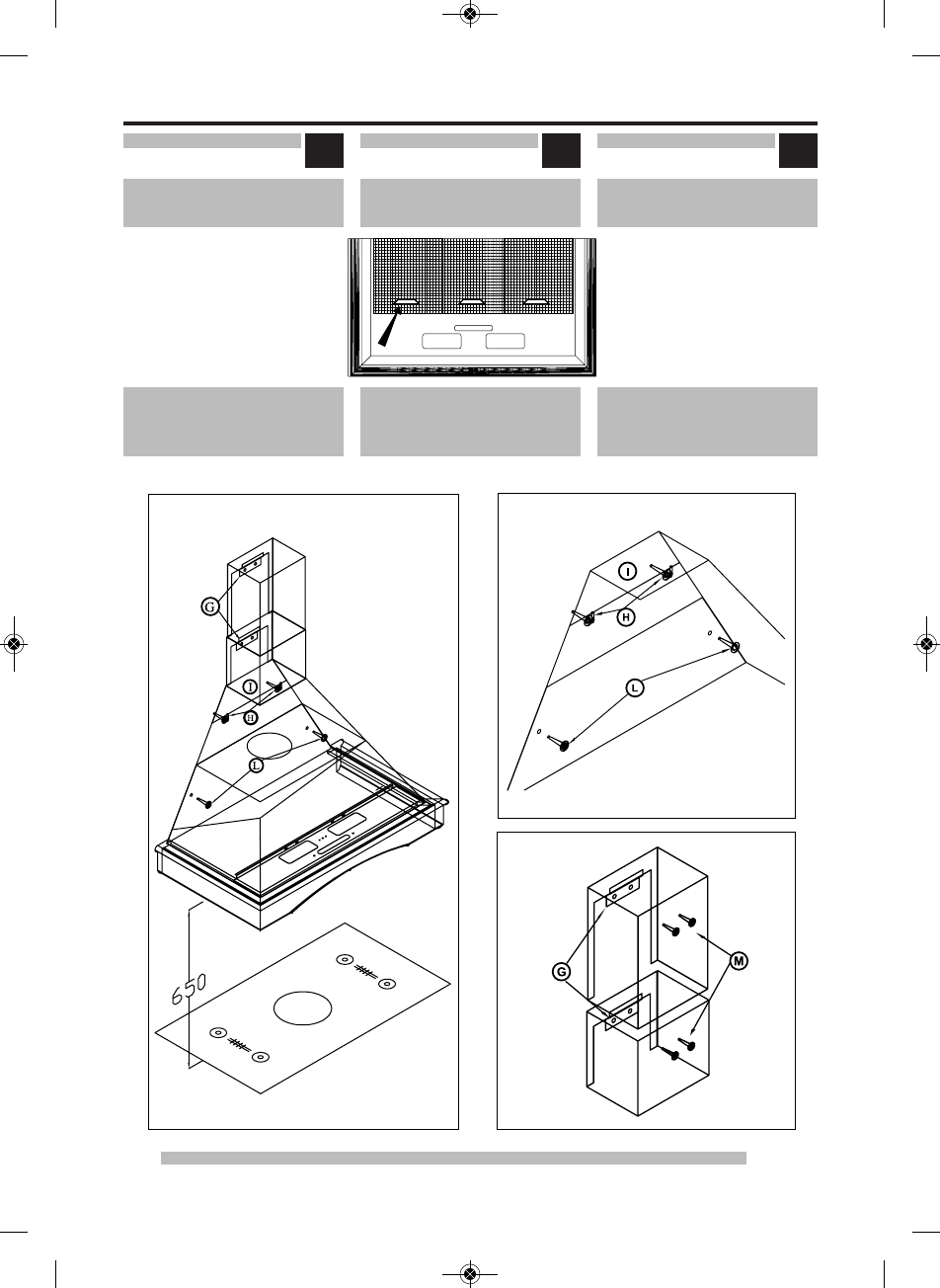 G

I

H

L

650

I

H

L

G

M