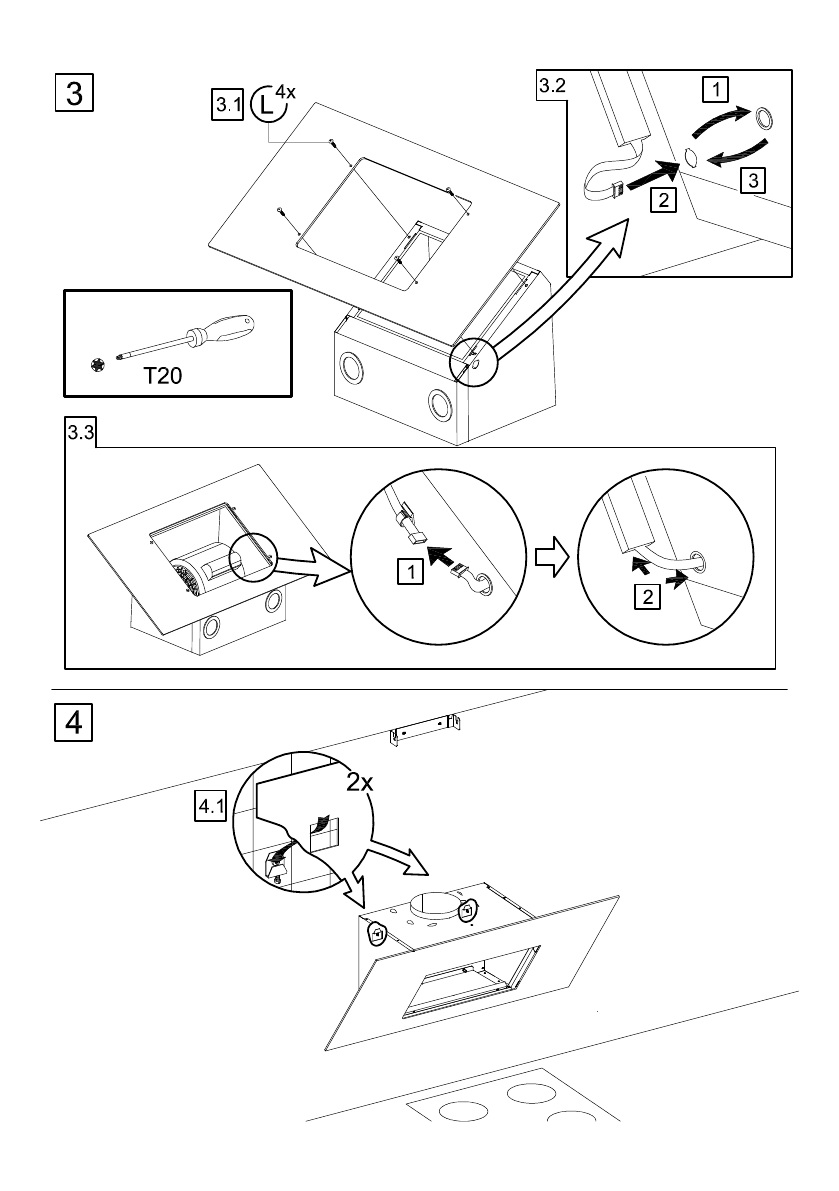 3

3.1 L 4x

3.2

1

2

3

T20

3.3

1

2

4

4.1

2x