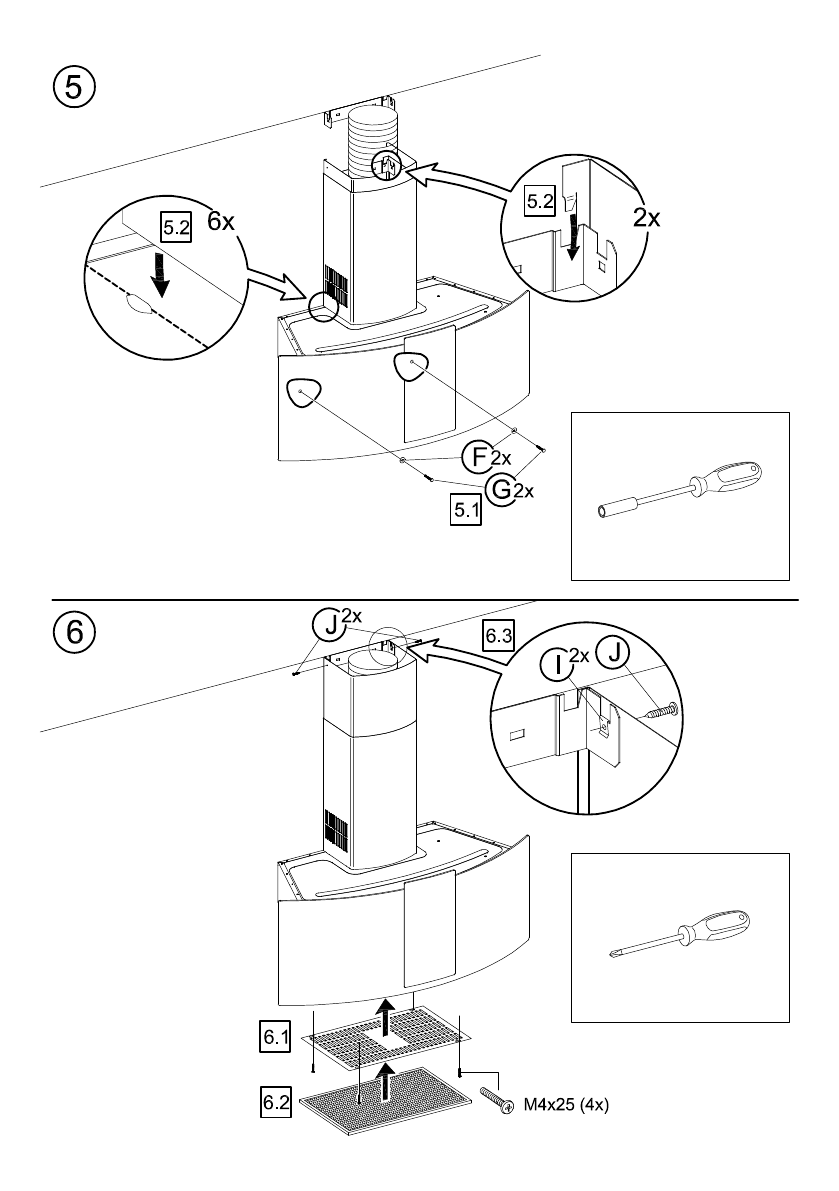 5

5.2 6x

5.2 2x

F 2x

G 2x

5.1

6

J 2x

6.3

I 2x J

6.1

6.2

M4x25 (4x)