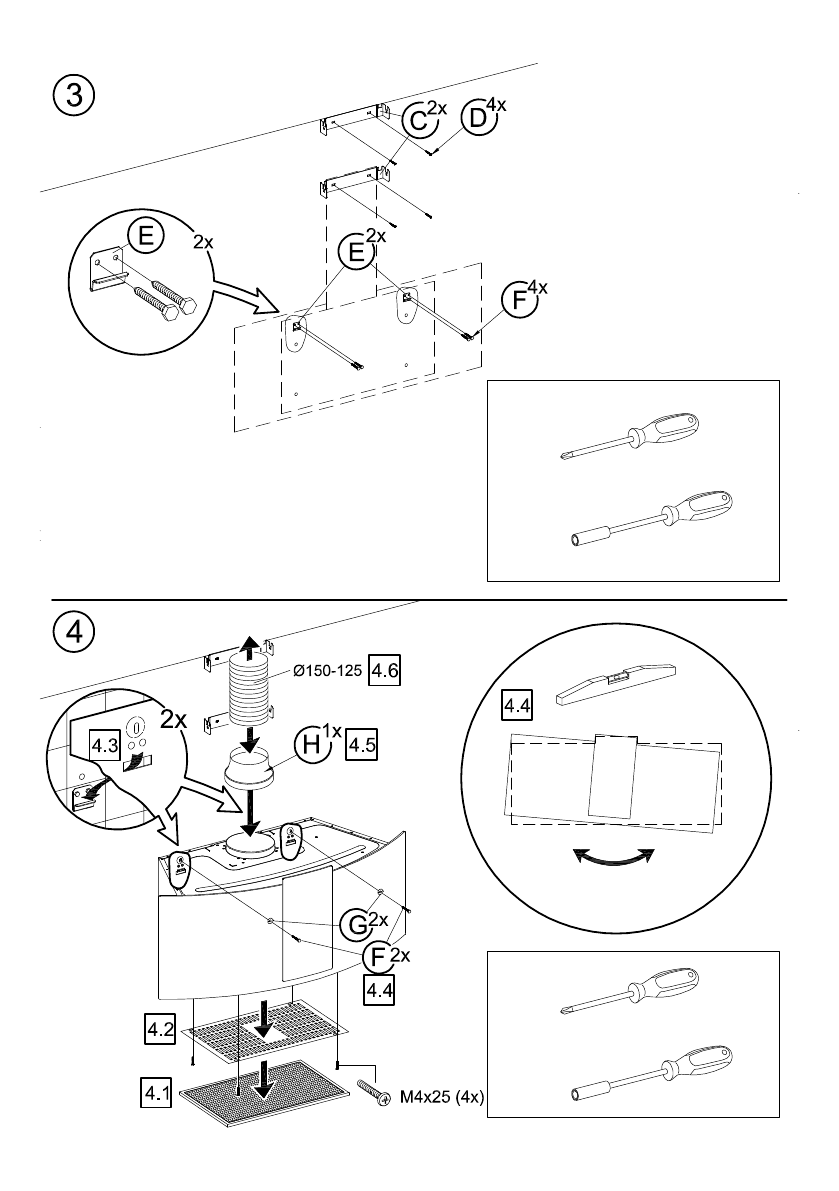 3

C 2x
D 4x
E 2x
E 2x
F 4x

4

Ø150-125
4.6
2x
4.3
H 1x
4.5
4.4
G 2x
F 2x
4.4
4.2
4.1
M4x25 (4x)